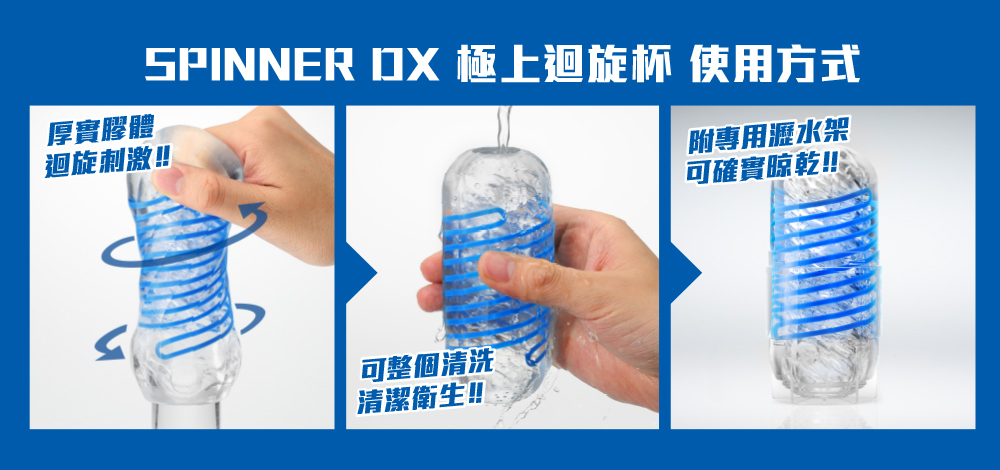 SPINNER DX 極上迴旋杯 使用方式

厚實膠體
迴旋刺激!!

可整個清洗
清潔衛生!!

附專用瀝水架
可確實晾乾!!