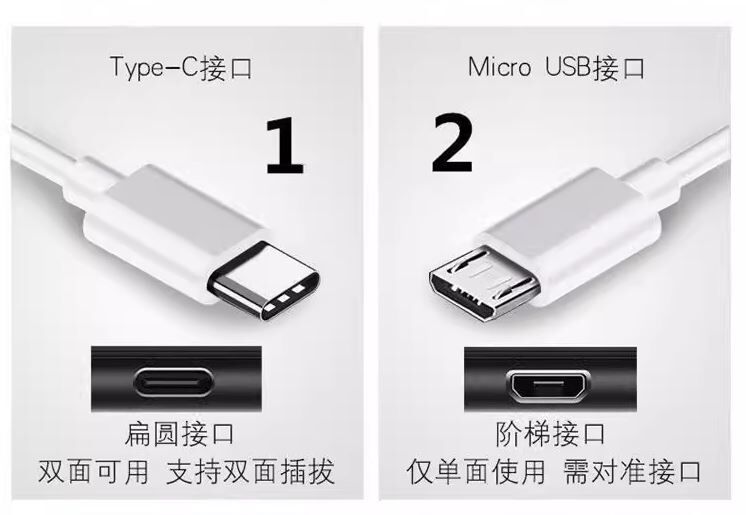 Type-C接口

1

扁圆接口
双面可用 支持双面插拔

Micro USB接口

2

阶梯接口
仅单面使用 需对准接口