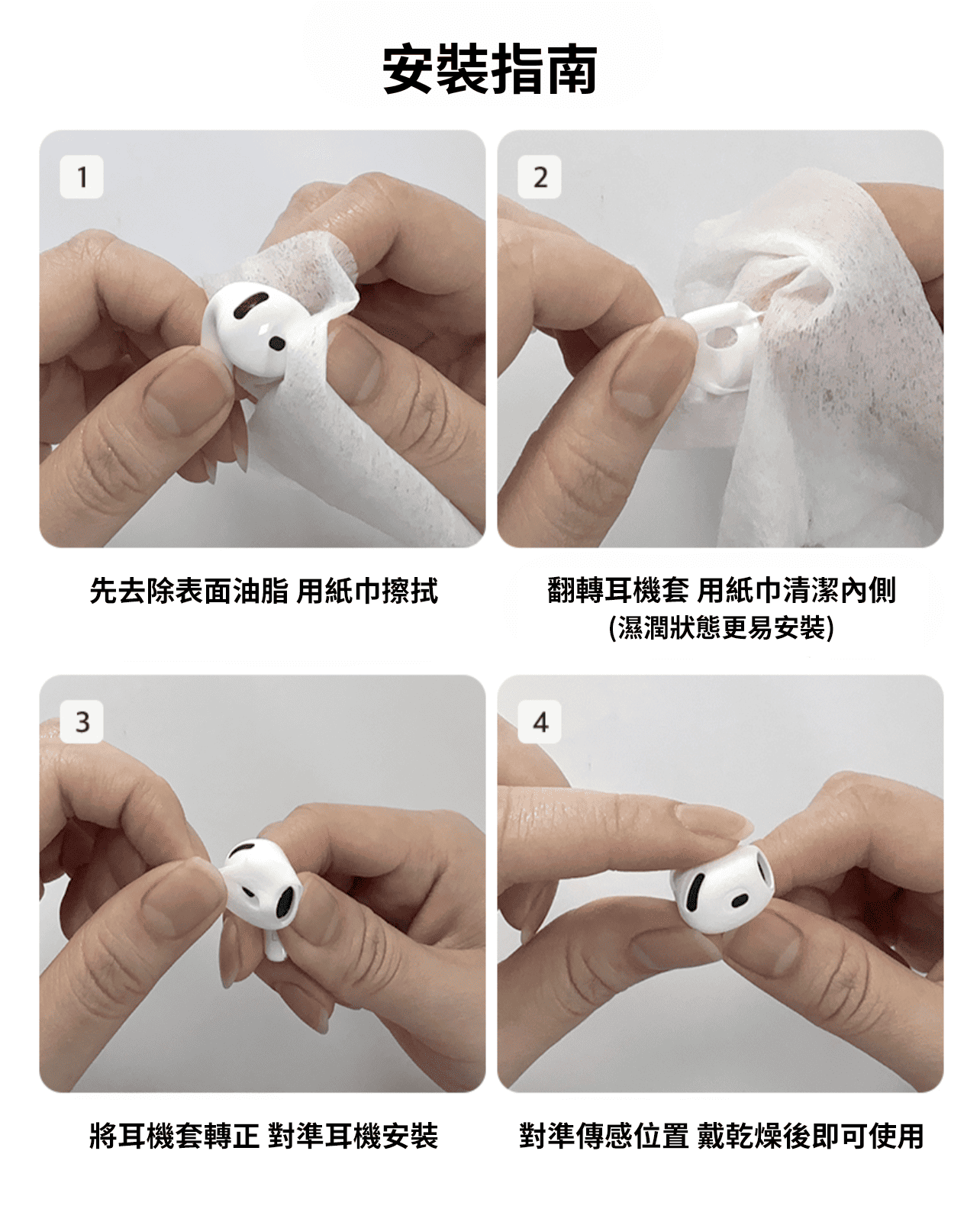 安裝指南

1

先去除表面油脂 用紙巾擦拭

2

翻轉耳機套 用紙巾清潔內側
(濕潤狀態更易安裝)

3

將耳機套轉正 對準耳機安裝

4

對準傳感位置 戴乾燥後即可使用