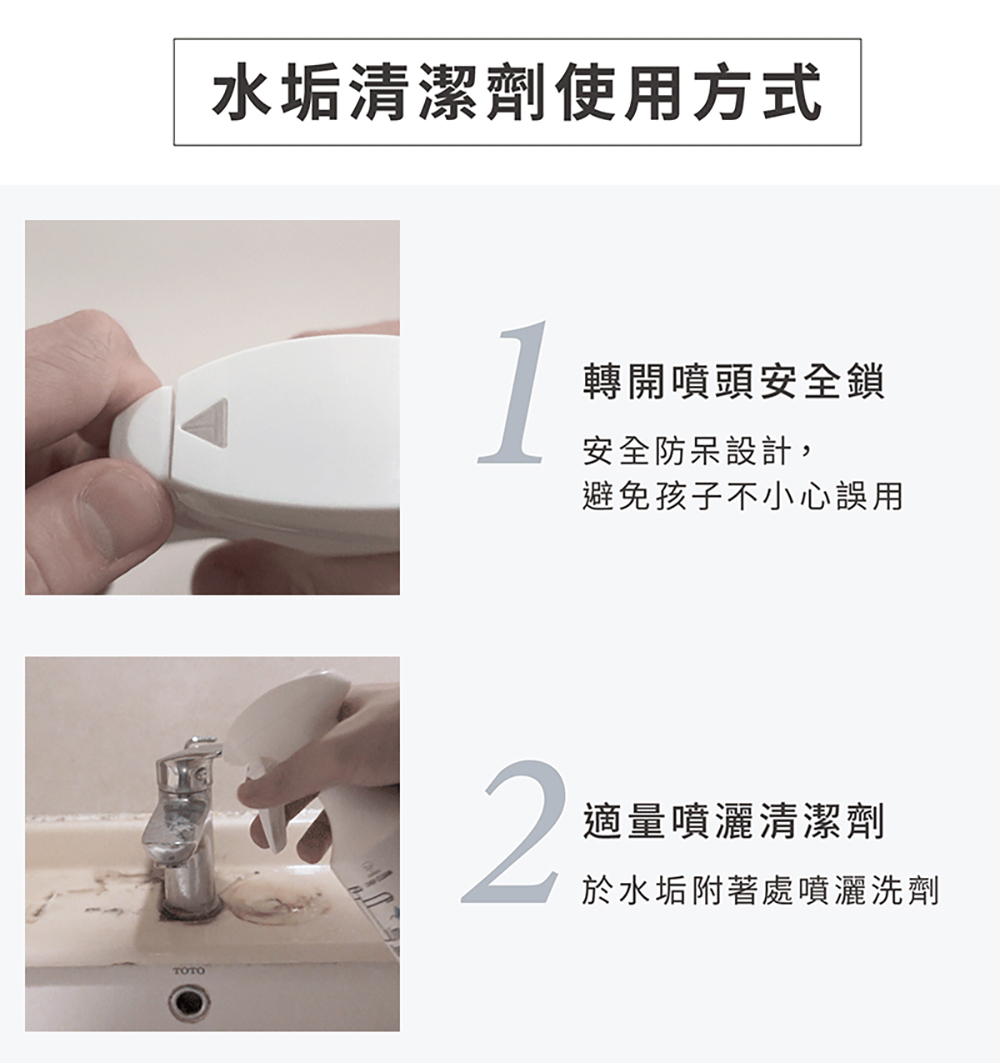 水垢清潔劑使用方式

1
轉開噴頭安全鎖
安全防呆設計，
避免孩子不小心誤用

TOTO

2
適量噴灑清潔劑
於水垢附著處噴灑洗劑