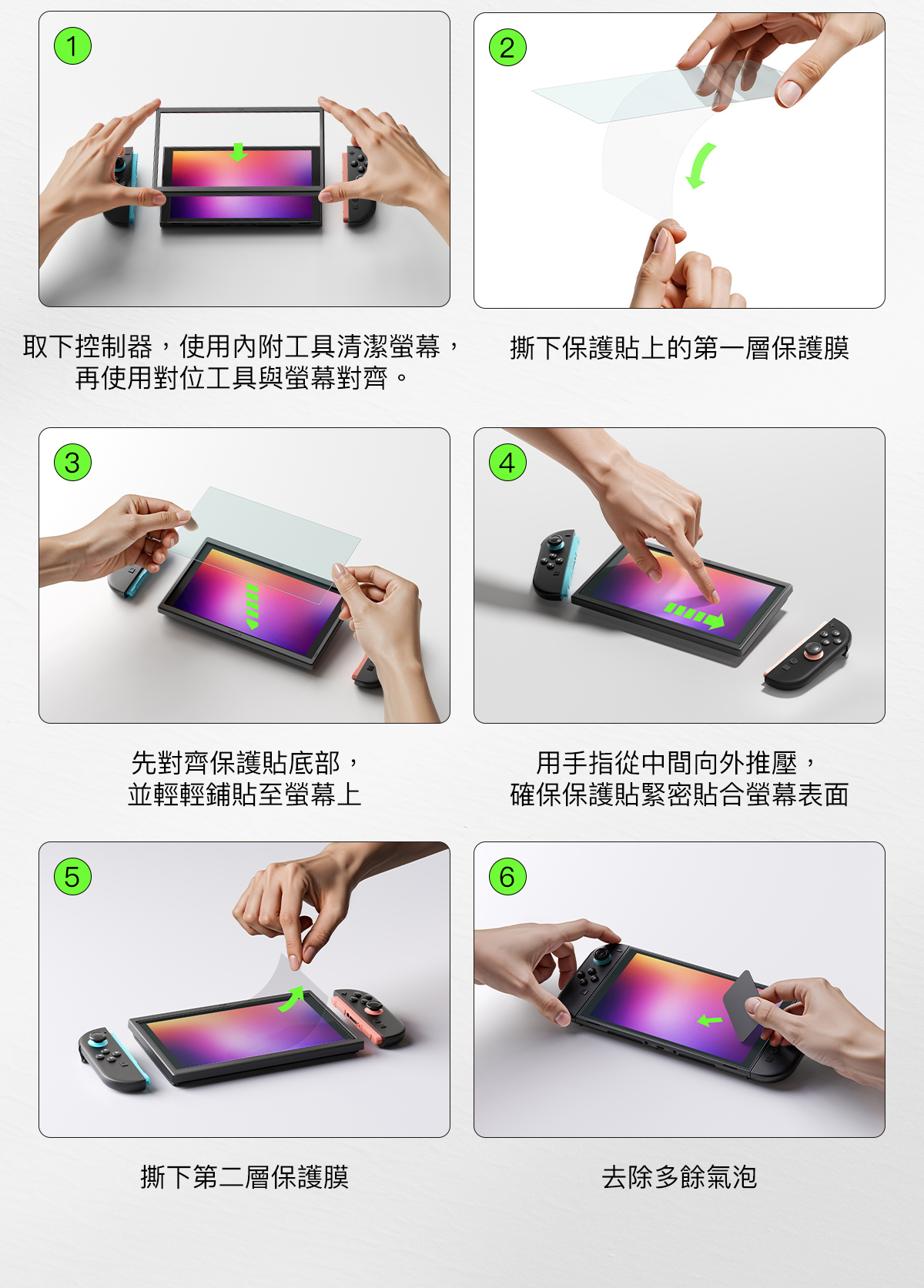 1

取下控制器，使用內附工具清潔螢幕，再使用對位工具與螢幕對齊。

2

撕下保護貼上的第一層保護膜

3

先對齊保護貼底部，並輕輕鋪貼至螢幕上

4

用手指從中間向外推壓，確保保護貼緊密貼合螢幕表面

5

撕下第二層保護膜

6

去除多餘氣泡