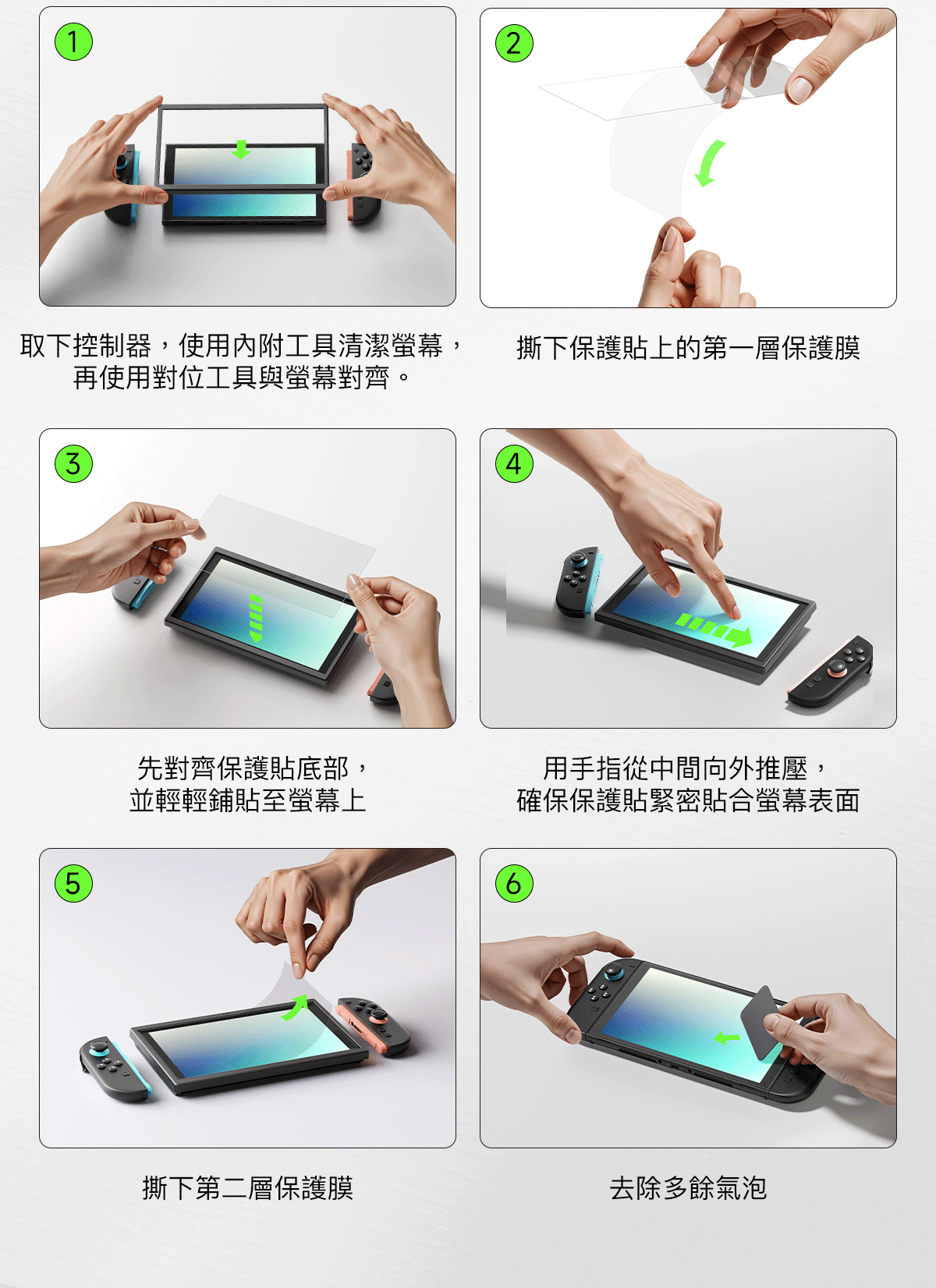 1

取下控制器，使用內附工具清潔螢幕，再使用對位工具與螢幕對齊。

2

撕下保護貼上的第一層保護膜

3

先對齊保護貼底部，並輕輕鋪貼至螢幕上

4

用手指從中間向外推壓，確保保護貼緊密貼合螢幕表面

5

撕下第二層保護膜

6

去除多餘氣泡