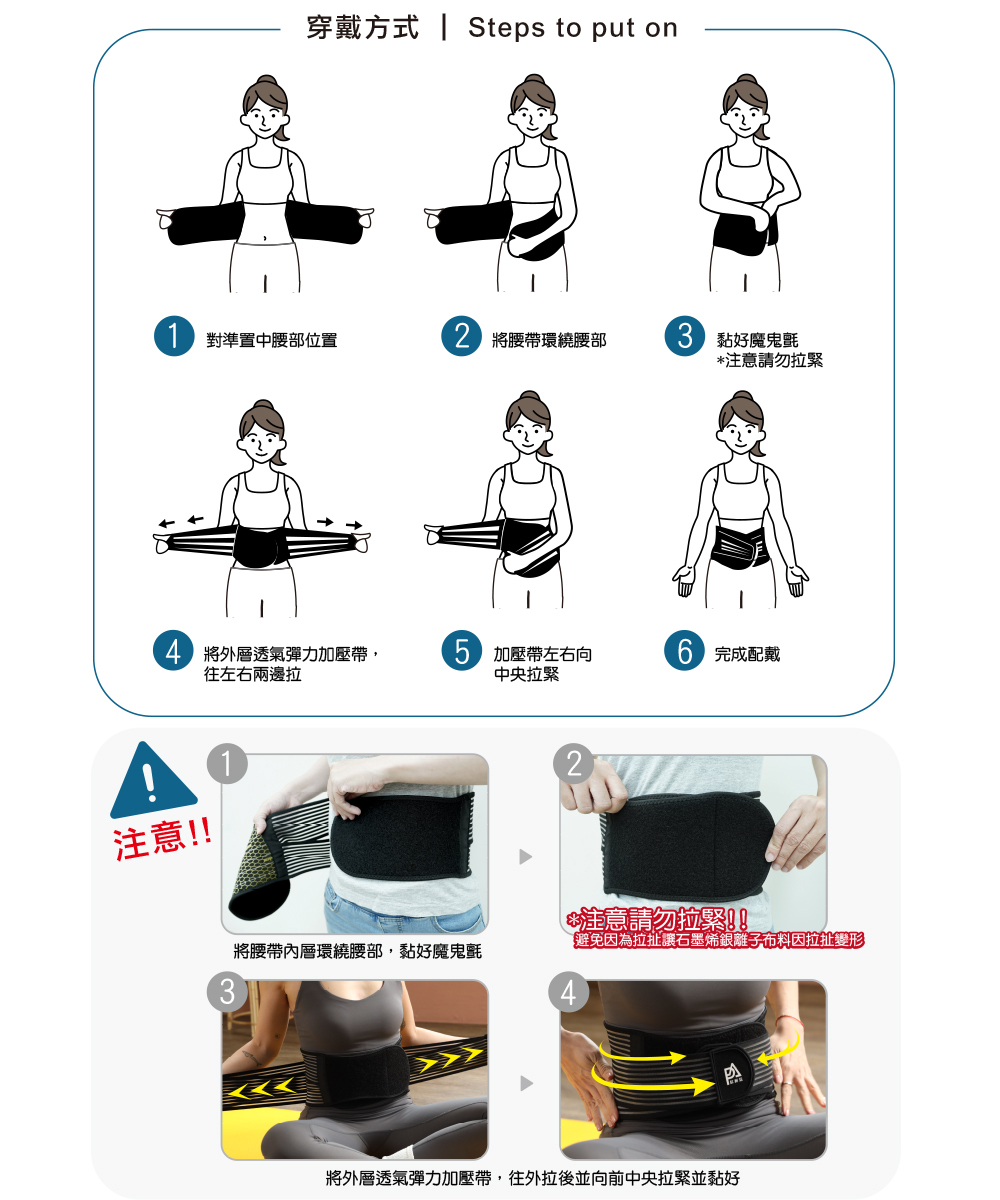 穿戴方式 | Steps to put on

1 對準置中腰部位置

2 將腰帶環繞腰部

3 黏好魔鬼氈
*注意請勿拉緊

4 將外層透氣彈力加壓帶，往左右兩邊拉

5 加壓帶左右向中央拉緊

6 完成配戴

!
注意!!

1
將腰帶內層環繞腰部，黏好魔鬼氈

2
*注意請勿拉緊!!
避免因為拉扯讓石墨烯銀離子布料因拉扯變形

3

4

將外層透氣彈力加壓帶，往外拉後並向前中央拉緊並黏好