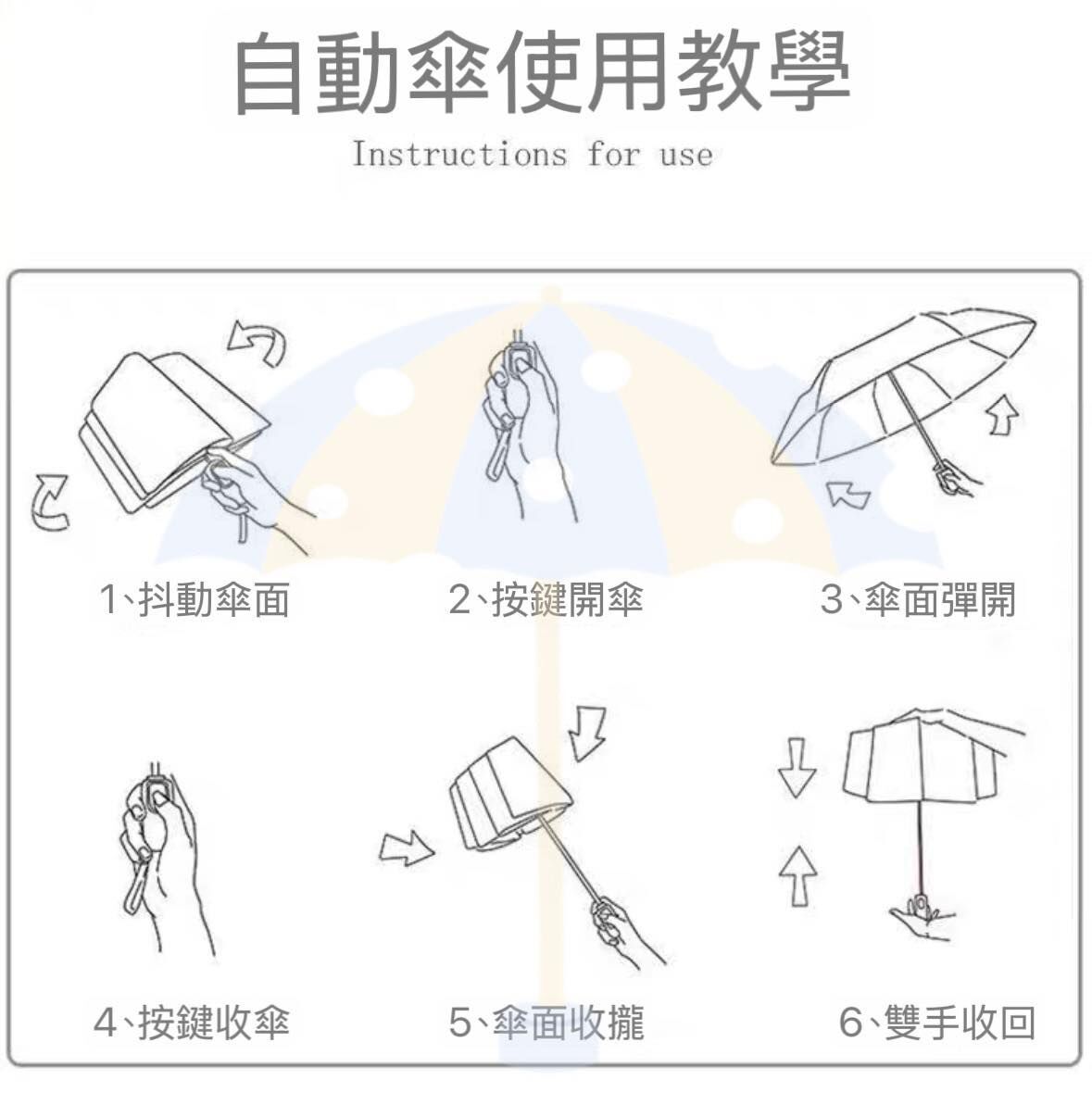 自動傘使用教學

Instructions for use

1、抖動傘面

2、按鍵開傘

3、傘面彈開

4、按鍵收傘

5、傘面收攏

6、雙手收回