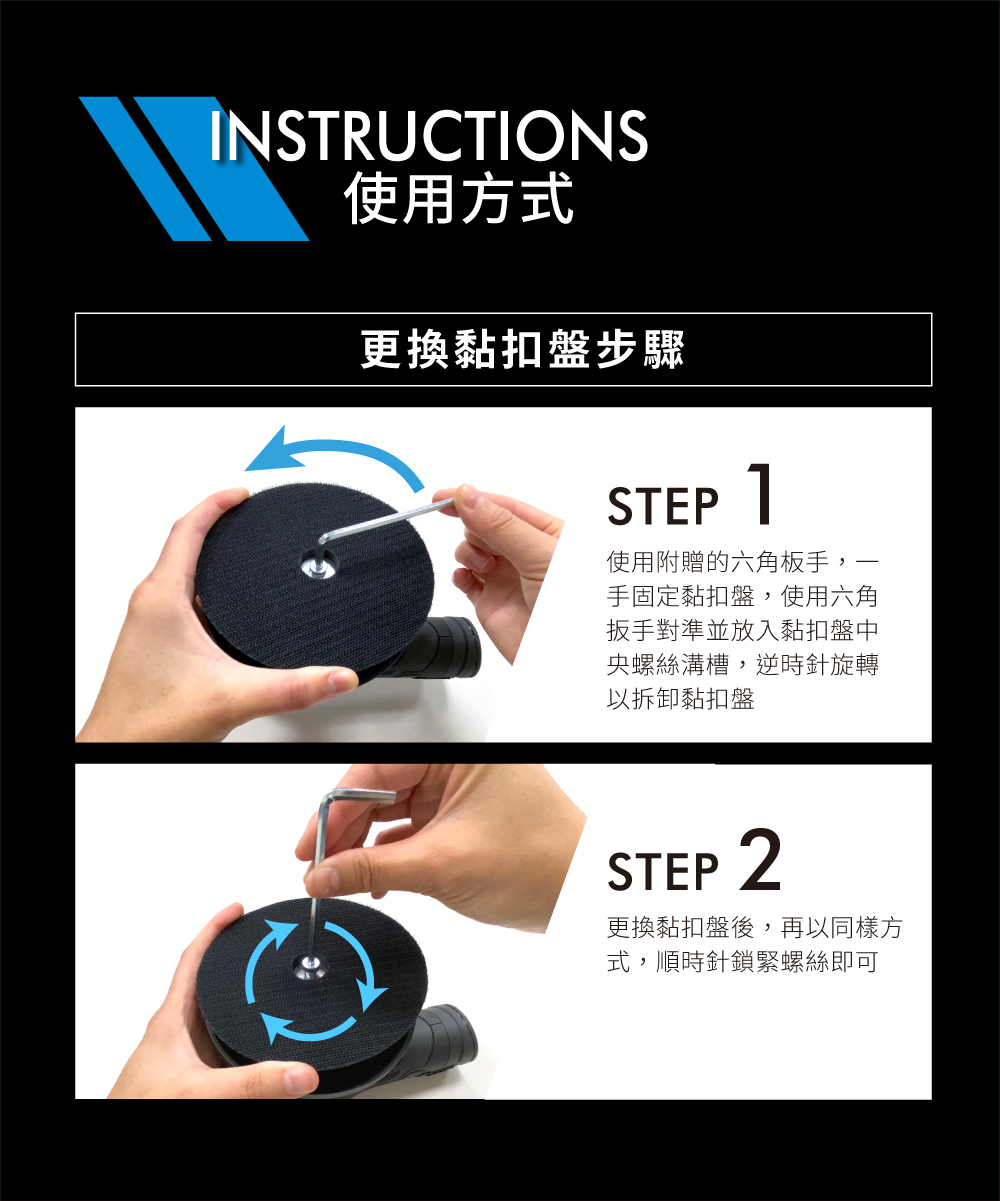 INSTRUCTIONS
使用方式

更換黏扣盤步驟

STEP 1

使用附贈的六角板手，一手固定黏扣盤，使用六角扳手對準並放入黏扣盤中央螺絲溝槽，逆時針旋轉以拆卸黏扣盤

STEP 2

更換黏扣盤後，再以同樣方式，順時針鎖緊螺絲即可