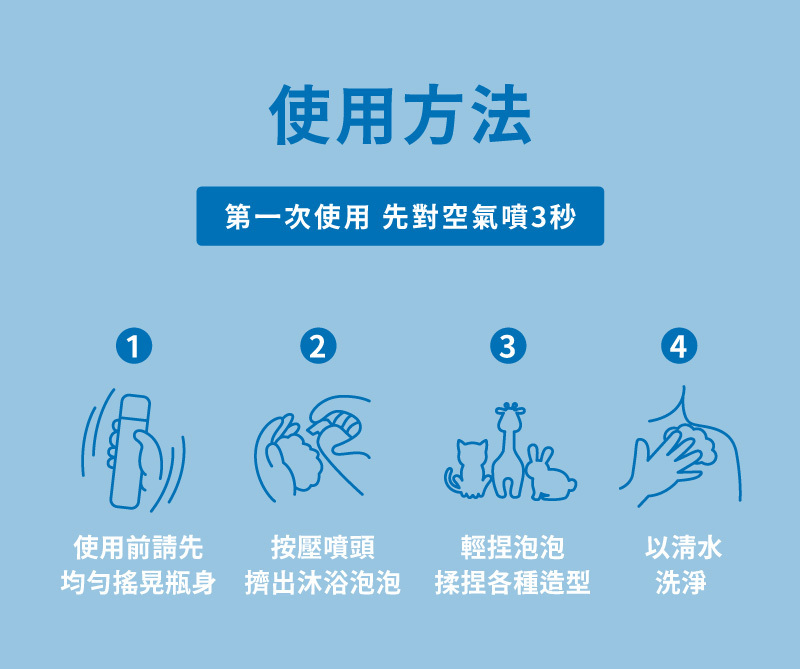 使用方法

第一次使用 先對空氣噴3秒

1
使用前請先
均勻搖晃瓶身

2
按壓噴頭
擠出沐浴泡泡

3
輕捏泡泡
揉捏各種造型

4
以清水
洗淨