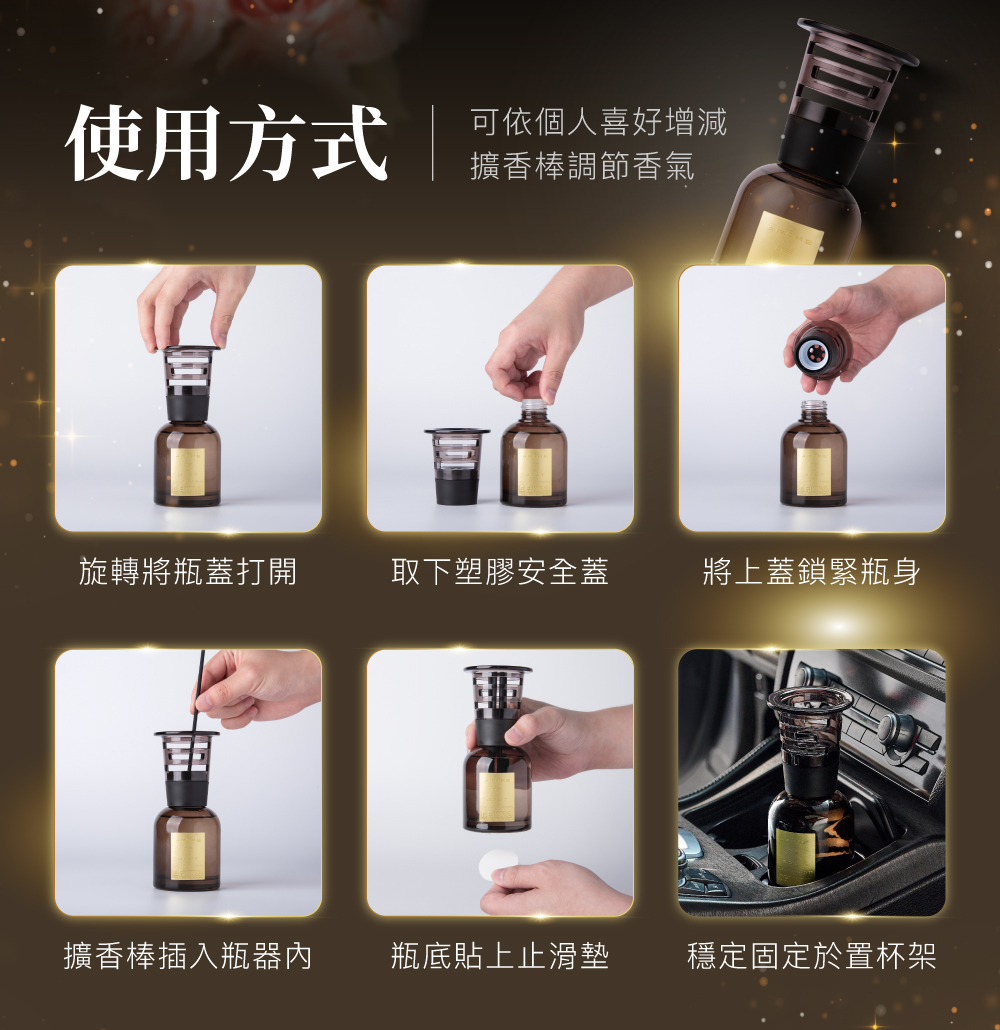 使用方式

可依個人喜好增減
擴香棒調節香氣

旋轉將瓶蓋打開

取下塑膠安全蓋

將上蓋鎖緊瓶身

擴香棒插入瓶器內

瓶底貼上止滑墊

穩定固定於置杯架