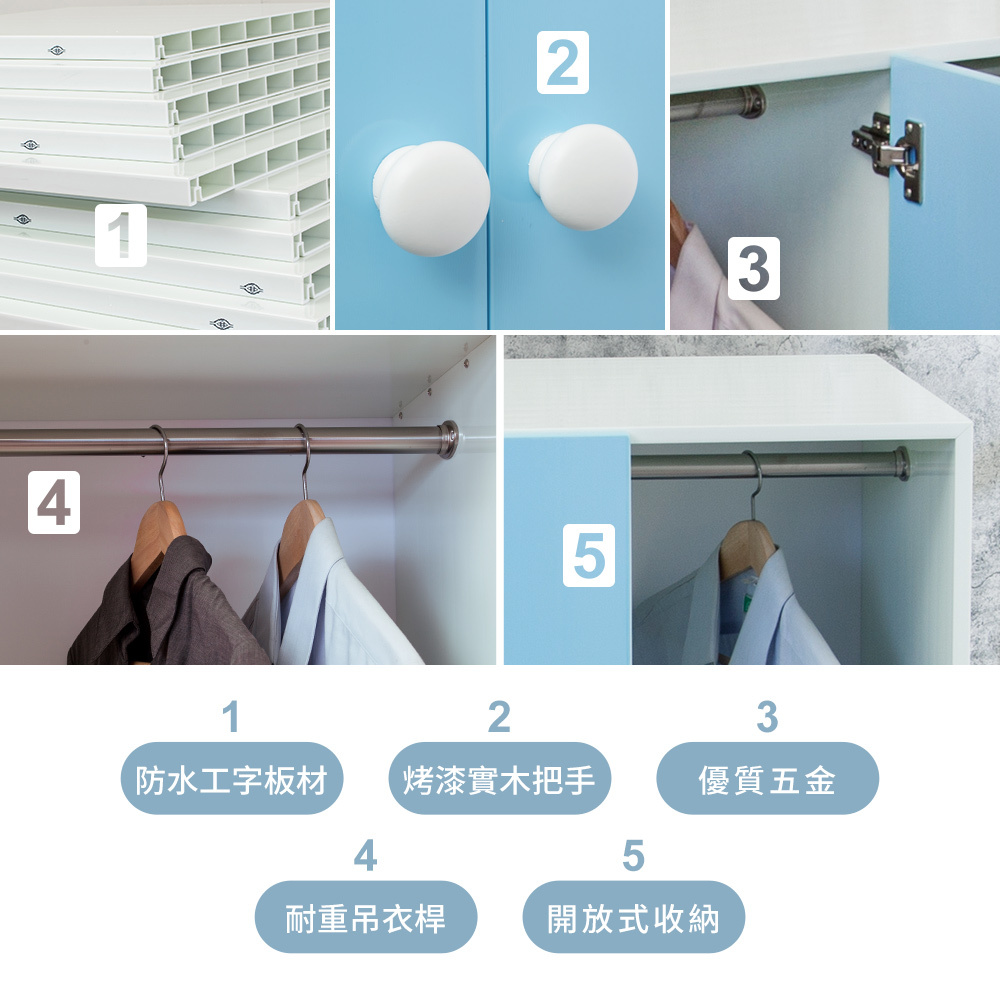 1

2

3

4

5

1
防水工字板材

2
烤漆實木把手

3
優質五金

4
耐重吊衣桿

5
開放式收納