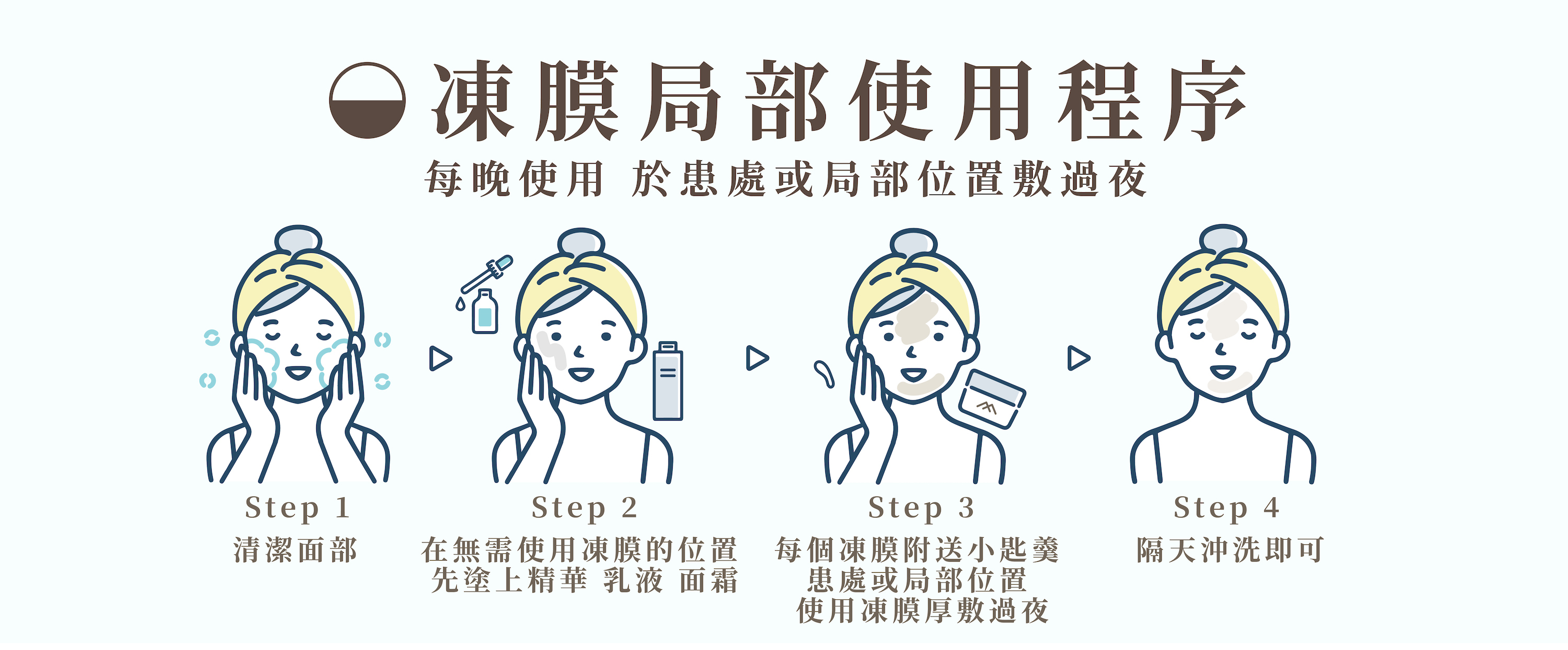 凍膜局部使用程序

每晚使用 於患處或局部位置敷過夜

Step 1
清潔面部

Step 2
在無需使用凍膜的位置
先塗上精華 乳液 面霜

Step 3
每個凍膜附送小匙羹
患處或局部位置
使用凍膜厚敷過夜

Step 4
隔天沖洗即可