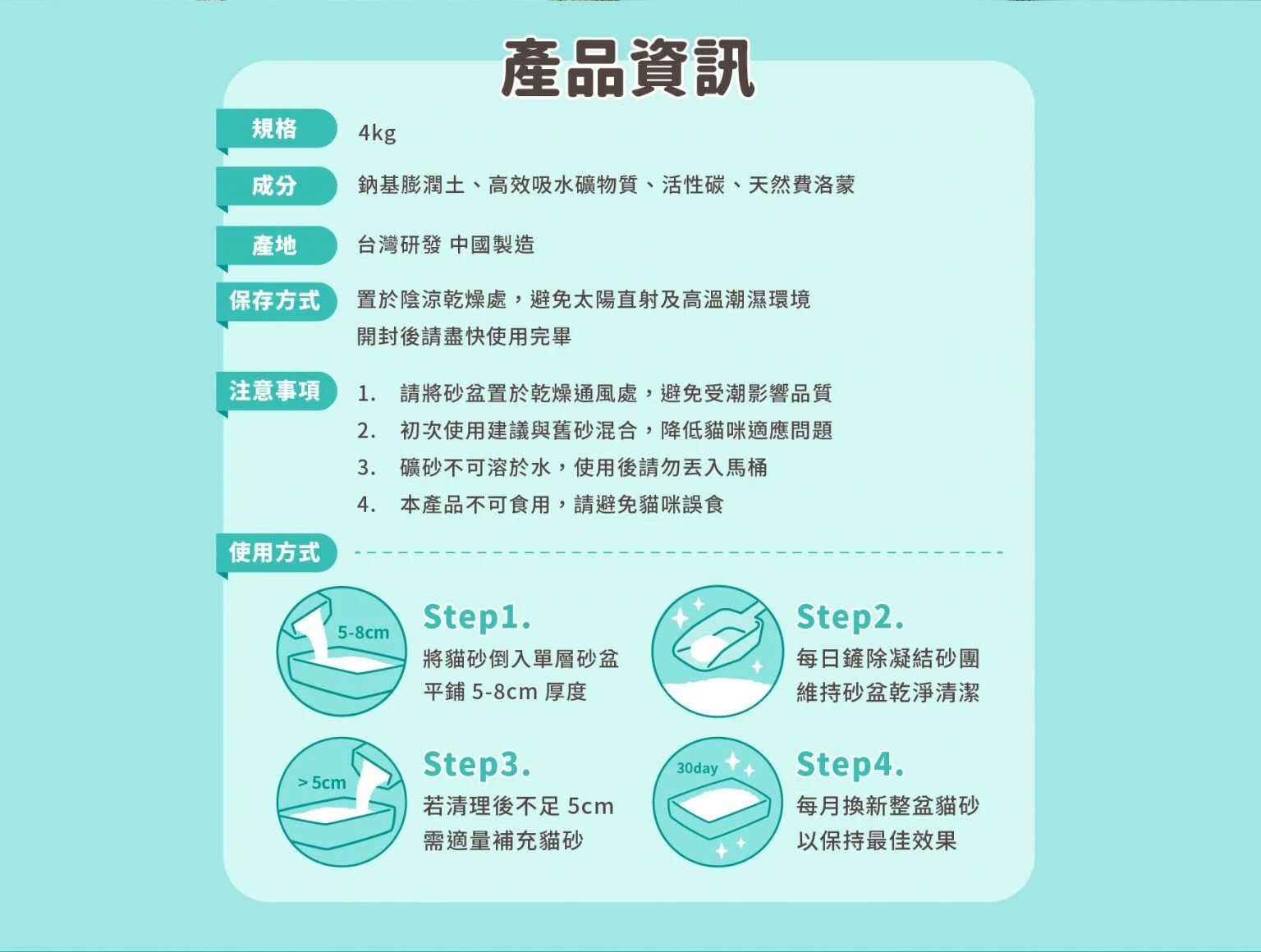 產品資訊

規格 4kg

成分 鈉基膨潤土、高效吸水礦物質、活性碳、天然費洛蒙

產地 台灣研發 中國製造

保存方式 置於陰涼乾燥處，避免太陽直射及高溫潮濕環境
開封後請盡快使用完畢

注意事項
1. 請將砂盆置於乾燥通風處，避免受潮影響品質
2. 初次使用建議與舊砂混合，降低貓咪適應問題
3. 礦砂不可溶於水，使用後請勿丟入馬桶
4. 本產品不可食用，請避免貓咪誤食

使用方式

5-8cm
Step1.
將貓砂倒入單層砂盆
平鋪 5-8cm 厚度

Step2.
每日鏟除凝結砂團
維持砂盆乾淨清潔

> 5cm
Step3.
若清理後不足 5cm
需適量補充貓砂

30day
Step4.
每月換新整盆貓砂
以保持最佳效果