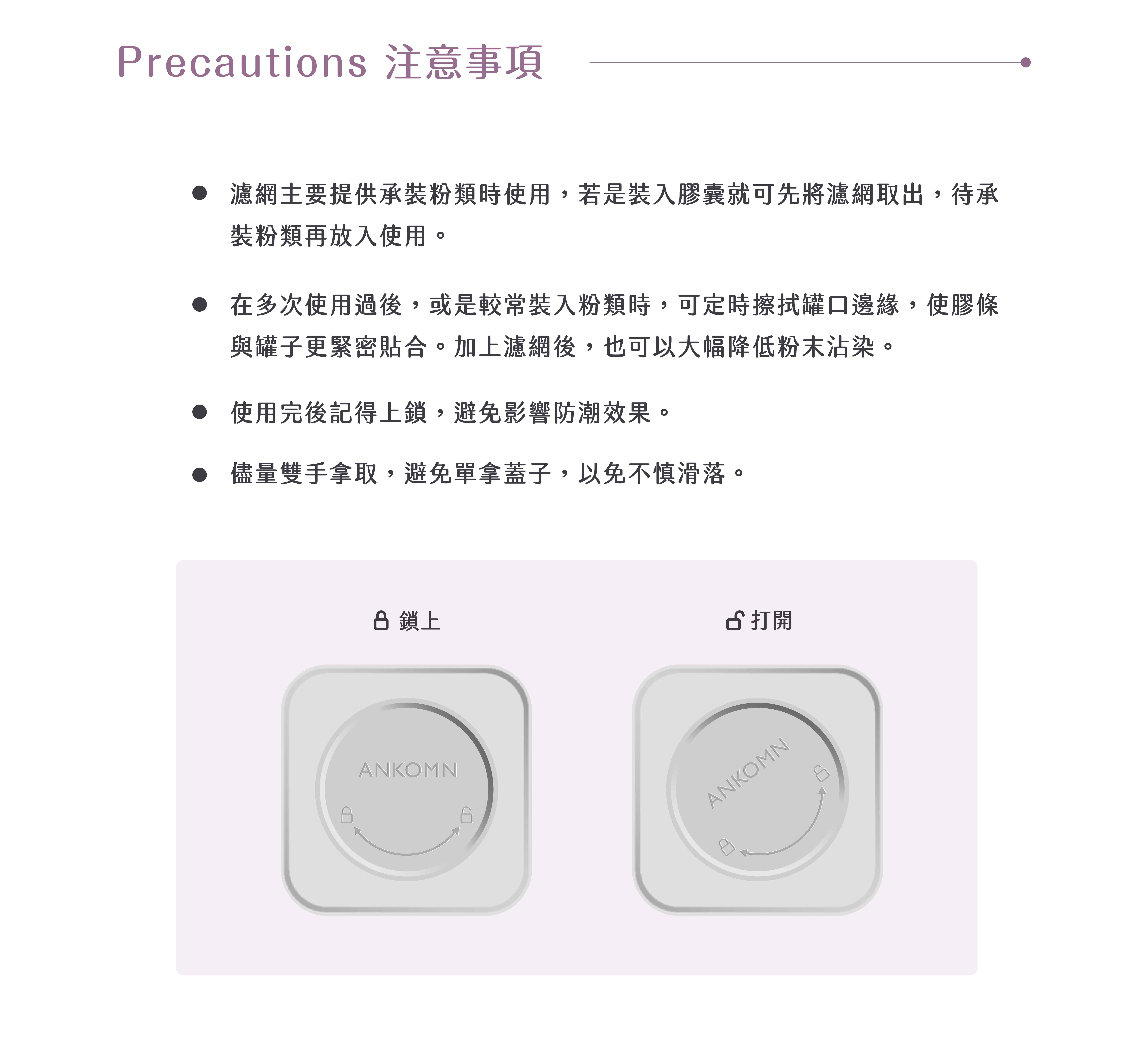 Precautions 注意事項

● 濾網主要提供承裝粉類時使用，若是裝入膠囊就可先將濾網取出，待承裝粉類再放入使用。

● 在多次使用過後，或是較常裝入粉類時，可定時擦拭罐口邊緣，使膠條與罐子更緊密貼合。加上濾網後，也可以大幅降低粉末沾染。

● 使用完後記得上鎖，避免影響防潮效果。

● 儘量雙手拿取，避免單拿蓋子，以免不慎滑落。

鎖上

打開

ANKOMN

ANKOMN