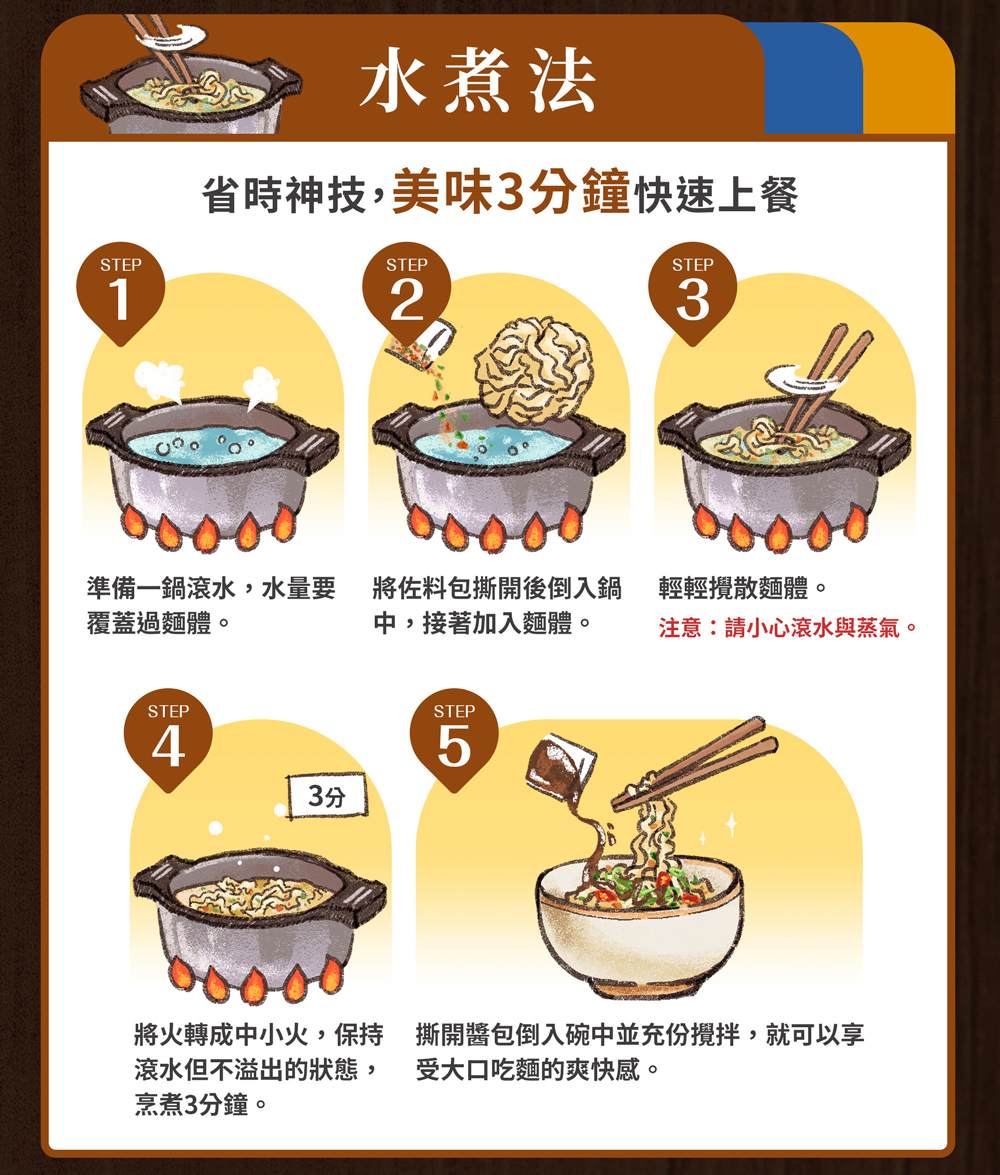 水煮法

省時神技，美味3分鐘快速上餐

STEP 1

準備一鍋滾水，水量要覆蓋過麵體。

STEP 2

將佐料包撕開後倒入鍋中，接著加入麵體。

STEP 3

輕輕攪散麵體。

注意：請小心滾水與蒸氣。

STEP 4

3分

將火轉成中小火，保持滾水但不溢出的狀態，烹煮3分鐘。

STEP 5

撕開醬包倒入碗中並充份攪拌，就可以享受大口吃麵的爽快感。