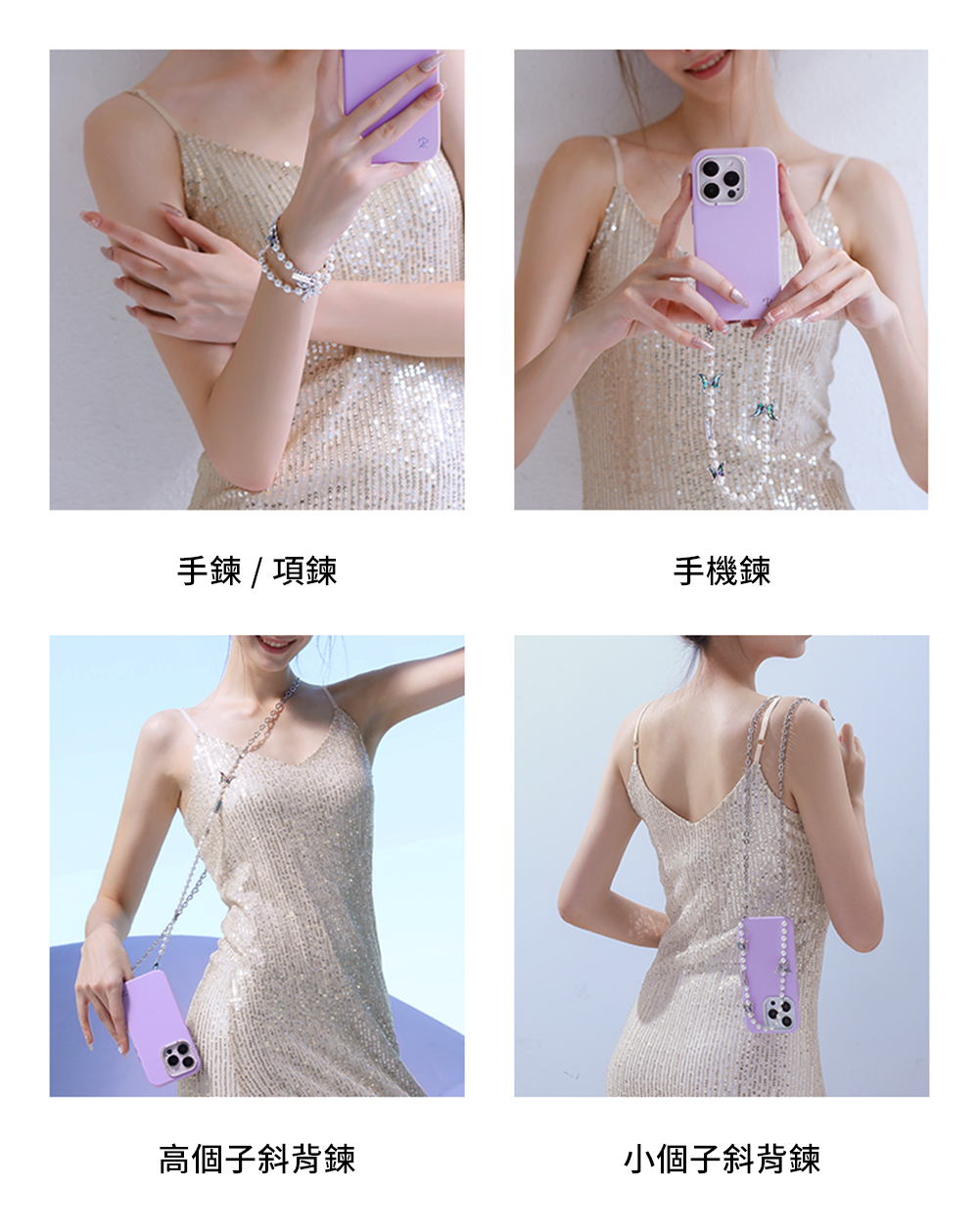 手鍊 / 項鍊

手機鍊

高個子斜背鍊

小個子斜背鍊