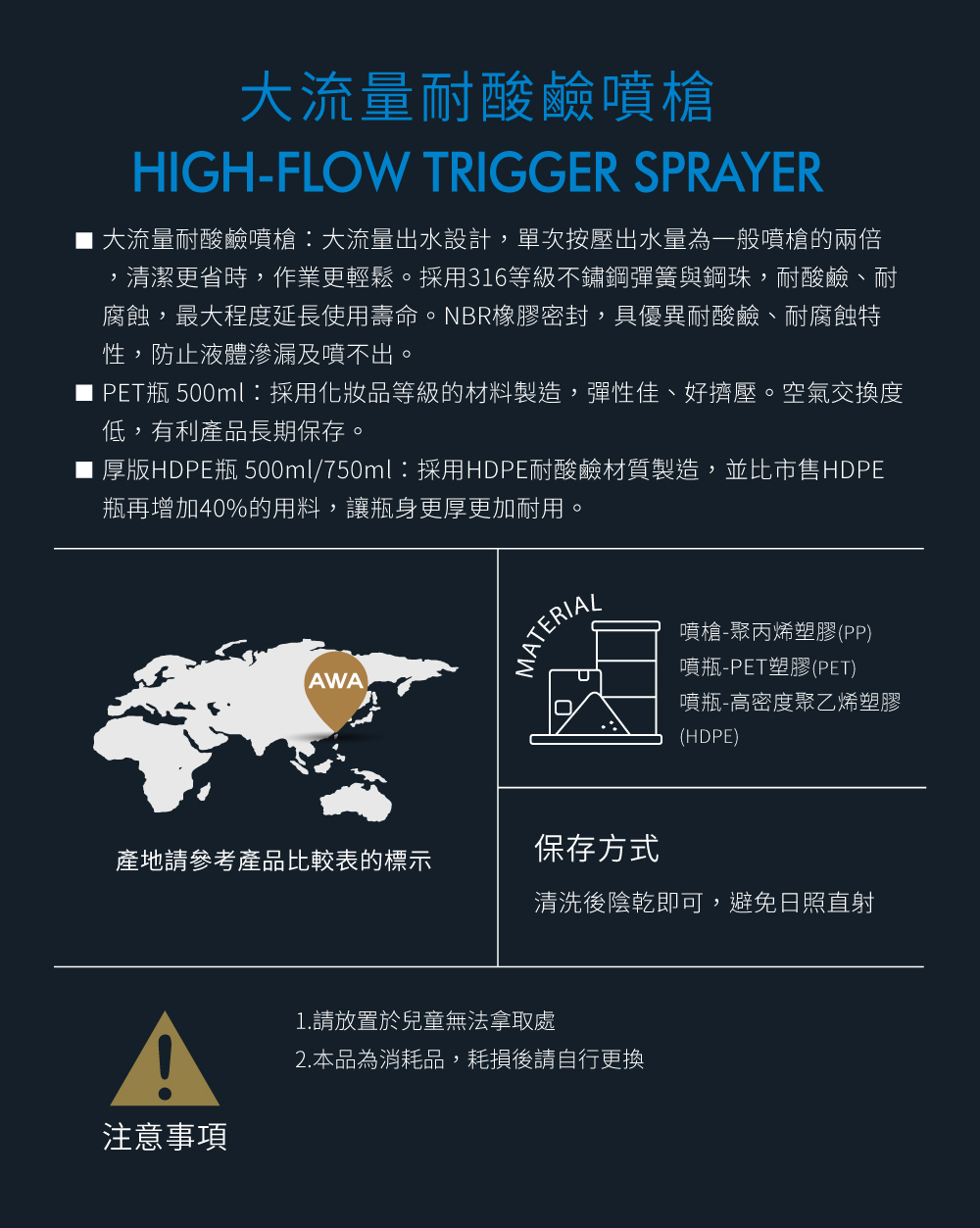 大流量耐酸鹼噴槍
HIGH-FLOW TRIGGER SPRAYER

■ 大流量耐酸鹼噴槍：大流量出水設計，單次按壓出水量為一般噴槍的兩倍，清潔更省時，作業更輕鬆。採用316等級不鏽鋼彈簧與鋼珠，耐酸鹼、耐腐蝕，最大程度延長使用壽命。NBR橡膠密封，具優異耐酸鹼、耐腐蝕特性，防止液體滲漏及噴不出。

■ PET瓶 500ml：採用化妝品等級的材料製造，彈性佳、好擠壓。空氣交換度低，有利產品長期保存。

■ 厚版HDPE瓶 500ml/750ml：採用HDPE耐酸鹼材質製造，並比市售HDPE瓶再增加40%的用料，讓瓶身更厚更加耐用。

AWA

產地請參考產品比較表的標示

MATERIAL

噴槍-聚丙烯塑膠(PP)
噴瓶-PET塑膠(PET)
噴瓶-高密度聚乙烯塑膠(HDPE)

保存方式

清洗後陰乾即可，避免日照直射

注意事項

1.請放置於兒童無法拿取處
2.本品為消耗品，耗損後請自行更換