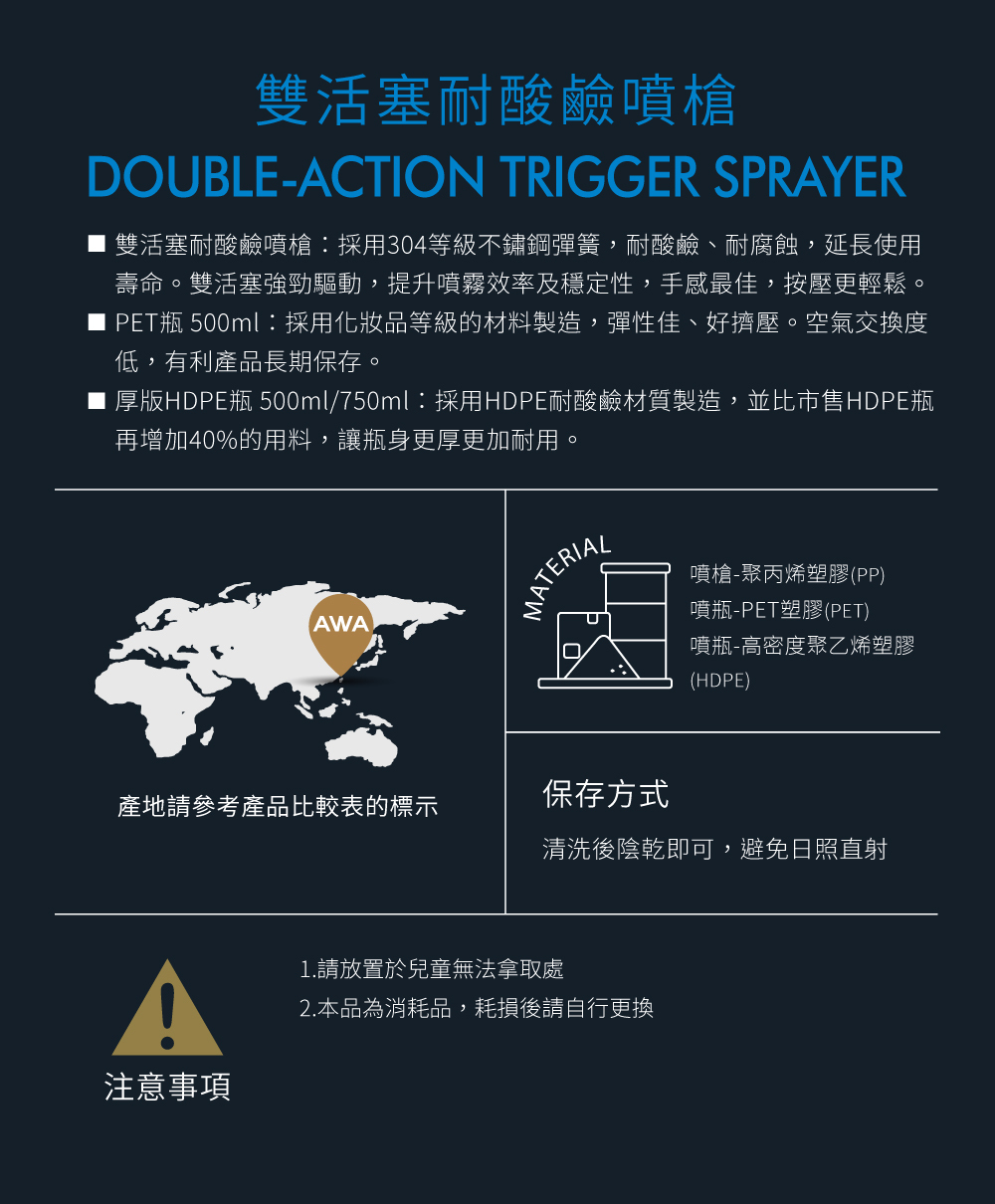 雙活塞耐酸鹼噴槍
DOUBLE-ACTION TRIGGER SPRAYER

■ 雙活塞耐酸鹼噴槍：採用304等級不鏽鋼彈簧，耐酸鹼、耐腐蝕，延長使用壽命。雙活塞強勁驅動，提升噴霧效率及穩定性，手感最佳，按壓更輕鬆。

■ PET瓶 500ml：採用化妝品等級的材料製造，彈性佳、好擠壓。空氣交換度低，有利產品長期保存。

■ 厚版HDPE瓶 500ml/750ml：採用HDPE耐酸鹼材質製造，並比市售HDPE瓶再增加40%的用料，讓瓶身更厚更加耐用。

AWA

產地請參考產品比較表的標示

MATERIAL

噴槍-聚丙烯塑膠(PP)
噴瓶-PET塑膠(PET)
噴瓶-高密度聚乙烯塑膠(HDPE)

保存方式

清洗後陰乾即可，避免日照直射

注意事項

1.請放置於兒童無法拿取處
2.本品為消耗品，耗損後請自行更換