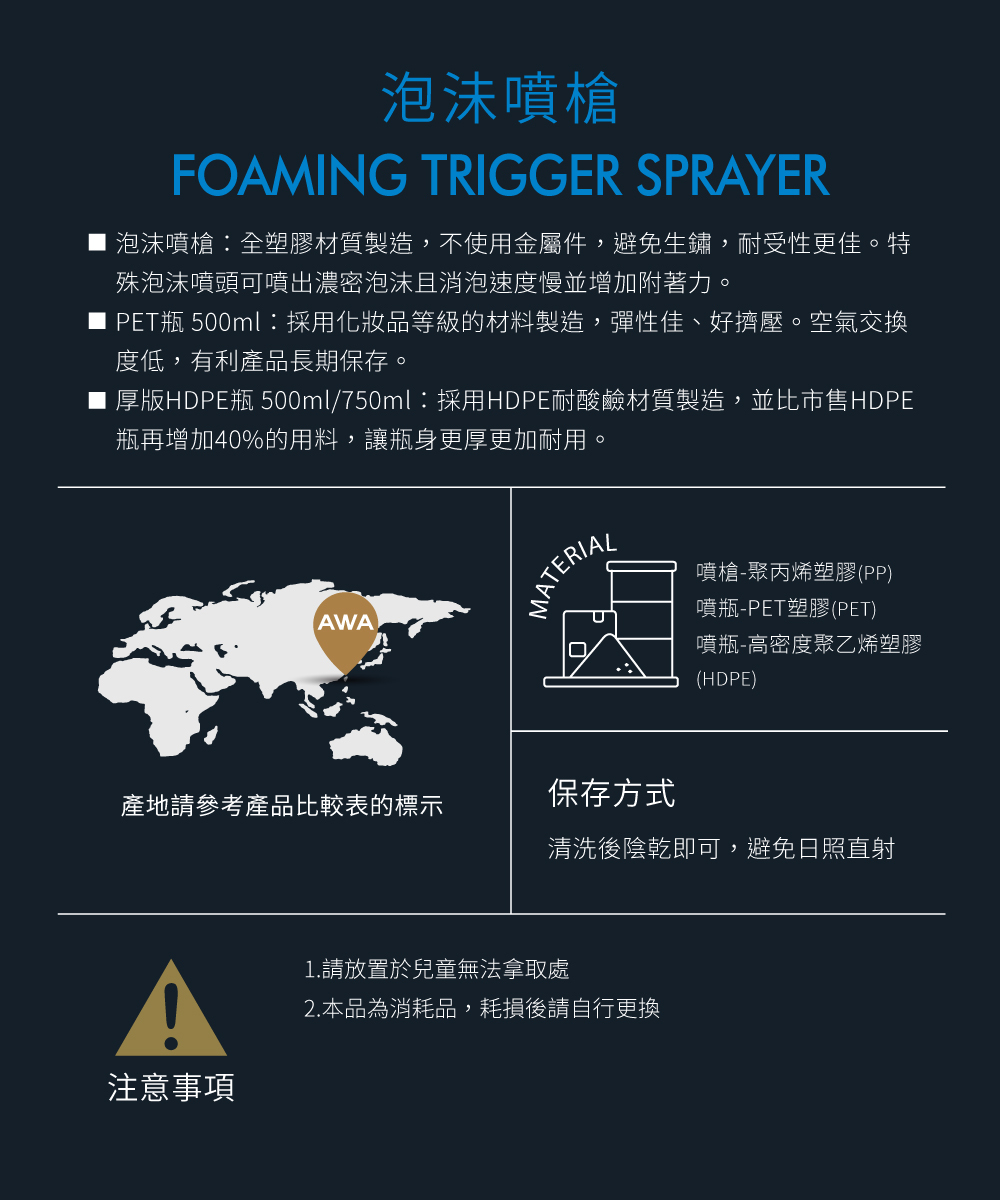 泡沫噴槍
FOAMING TRIGGER SPRAYER

■ 泡沫噴槍：全塑膠材質製造，不使用金屬件，避免生鏽，耐受性更佳。特殊泡沫噴頭可噴出濃密泡沫且消泡速度慢並增加附著力。
■ PET瓶 500ml：採用化妝品等級的材料製造，彈性佳、好擠壓。空氣交換度低，有利產品長期保存。
■ 厚版HDPE瓶 500ml/750ml：採用HDPE耐酸鹼材質製造，並比市售HDPE瓶再增加40%的用料，讓瓶身更厚更加耐用。

AWA

產地請參考產品比較表的標示

MATERIAL

噴槍-聚丙烯塑膠(PP)
噴瓶-PET塑膠(PET)
噴瓶-高密度聚乙烯塑膠(HDPE)

保存方式

清洗後陰乾即可，避免日照直射

注意事項

1.請放置於兒童無法拿取處
2.本品為消耗品，耗損後請自行更換