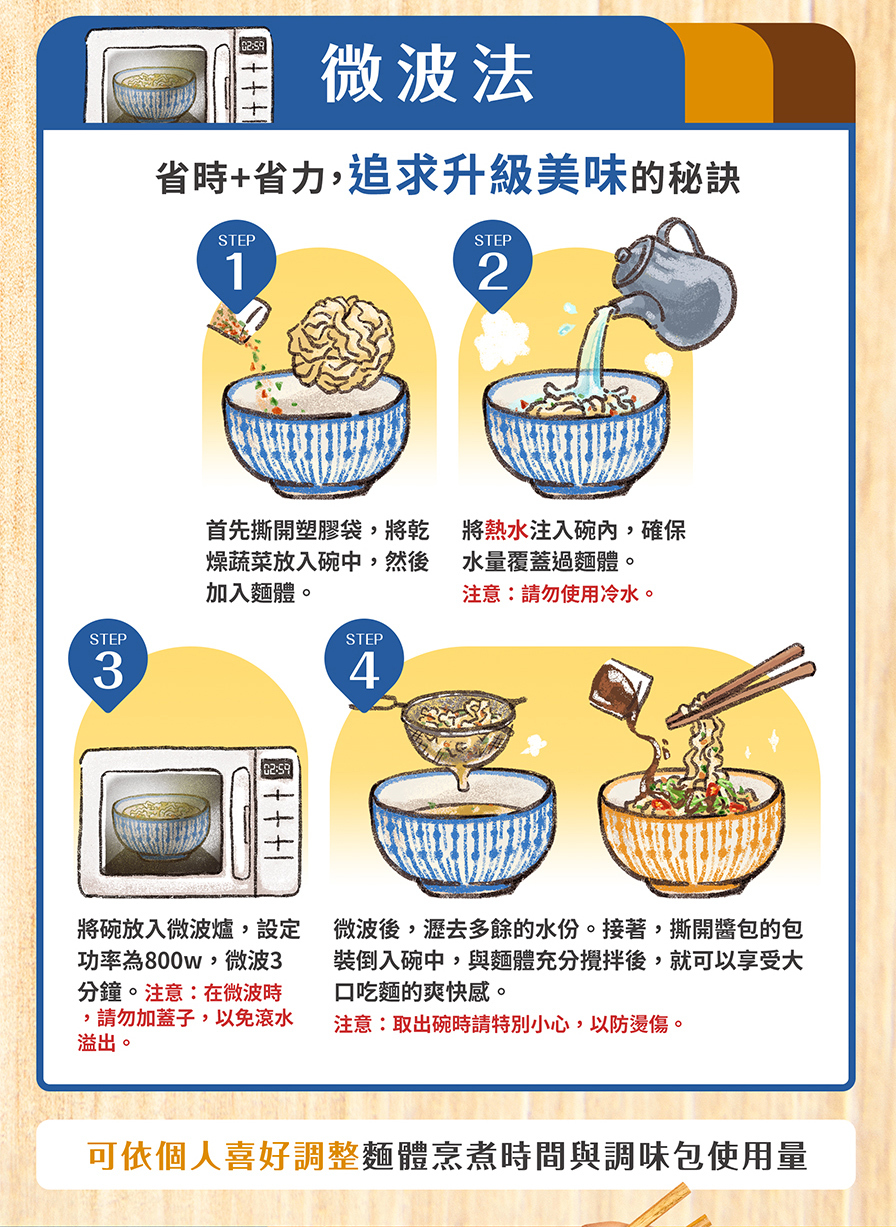 02:59

微波法

省時+省力，追求升級美味的秘訣

STEP 1

首先撕開塑膠袋，將乾燥蔬菜放入碗中，然後加入麵體。

STEP 2

將熱水注入碗內，確保水量覆蓋過麵體。
注意：請勿使用冷水。

STEP 3

02:59

將碗放入微波爐，設定功率為800w，微波3分鐘。注意：在微波時，請勿加蓋子，以免滾水溢出。

STEP 4

微波後，瀝去多餘的水份。接著，撕開醬包的包裝倒入碗中，與麵體充分攪拌後，就可以享受大口吃麵的爽快感。
注意：取出碗時請特別小心，以防燙傷。

可依個人喜好調整麵體烹煮時間與調味包使用量