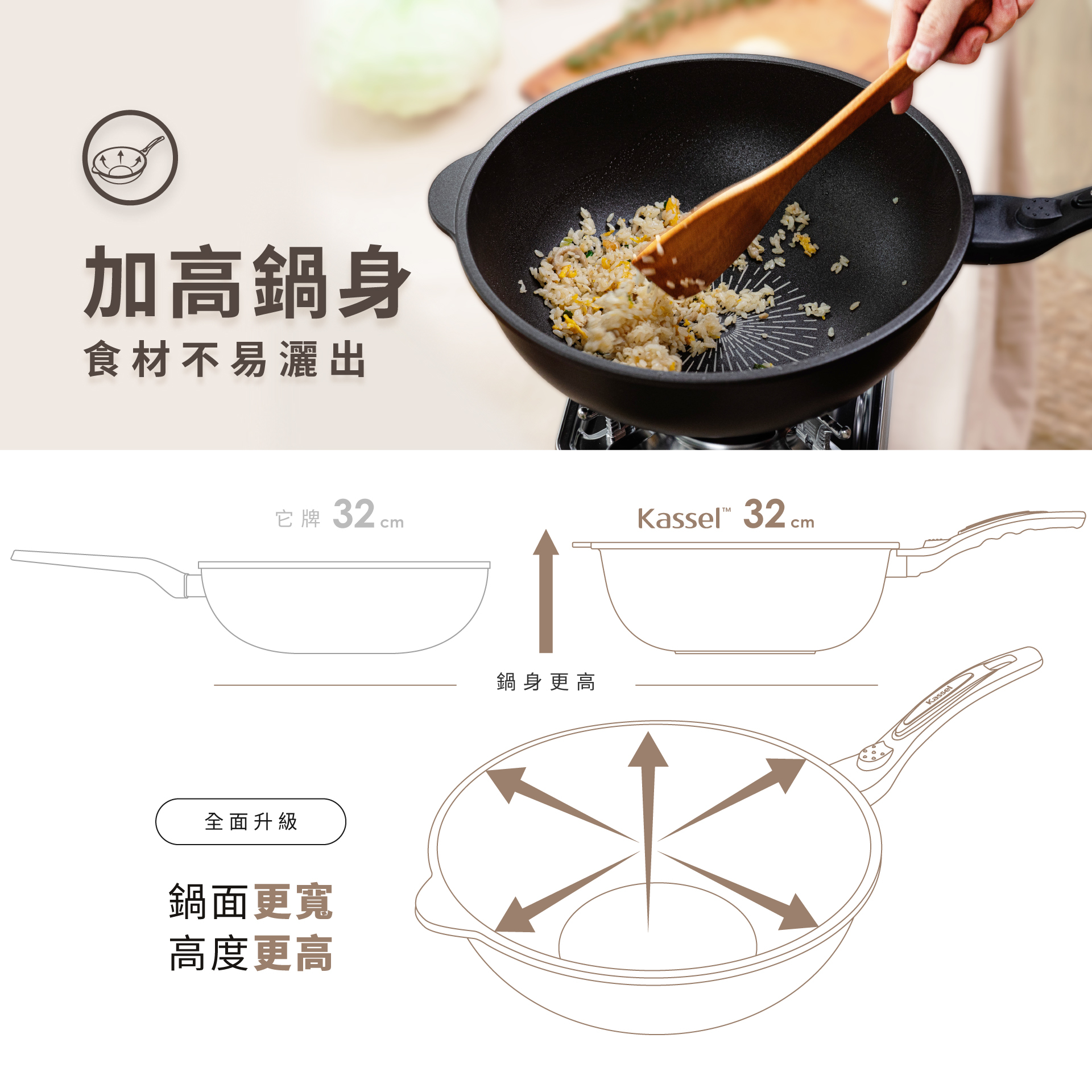 加高鍋身
食材不易灑出

它牌 32 cm

Kassel™ 32 cm

鍋身更高

Kassel

全面升級

鍋面更寬
高度更高