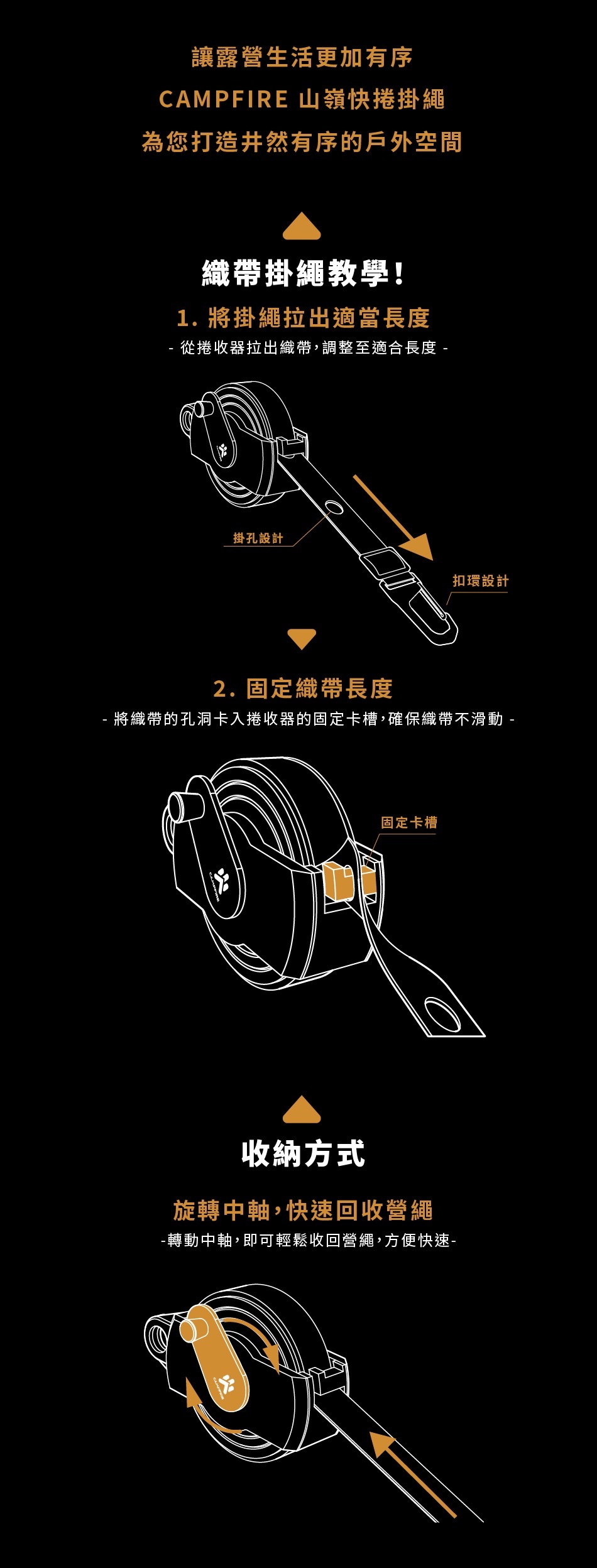 讓露營生活更加有序
CAMPFIRE 山嶺快捲掛繩
為您打造井然有序的戶外空間

織帶掛繩教學！

1. 將掛繩拉出適當長度

- 從捲收器拉出織帶，調整至適合長度 -

掛孔設計

扣環設計

2. 固定織帶長度

- 將織帶的孔洞卡入捲收器的固定卡槽，確保織帶不滑動 -

固定卡槽

收納方式

旋轉中軸，快速回收營繩

-轉動中軸，即可輕鬆收回營繩，方便快速-