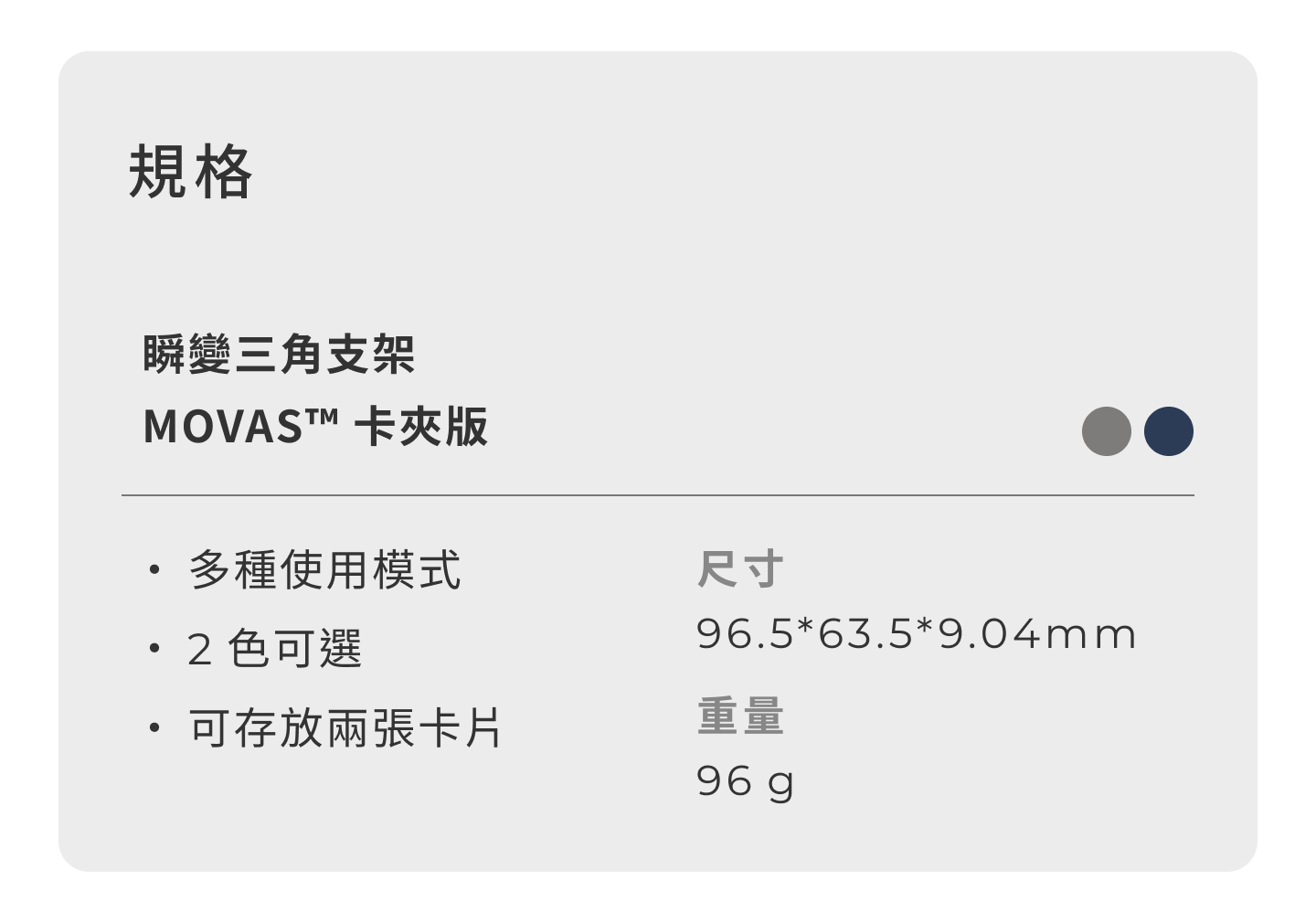 規格

瞬變三角支架
MOVAS™ 卡夾版

• 多種使用模式
• 2 色可選
• 可存放兩張卡片

尺寸
96.5*63.5*9.04mm

重量
96 g