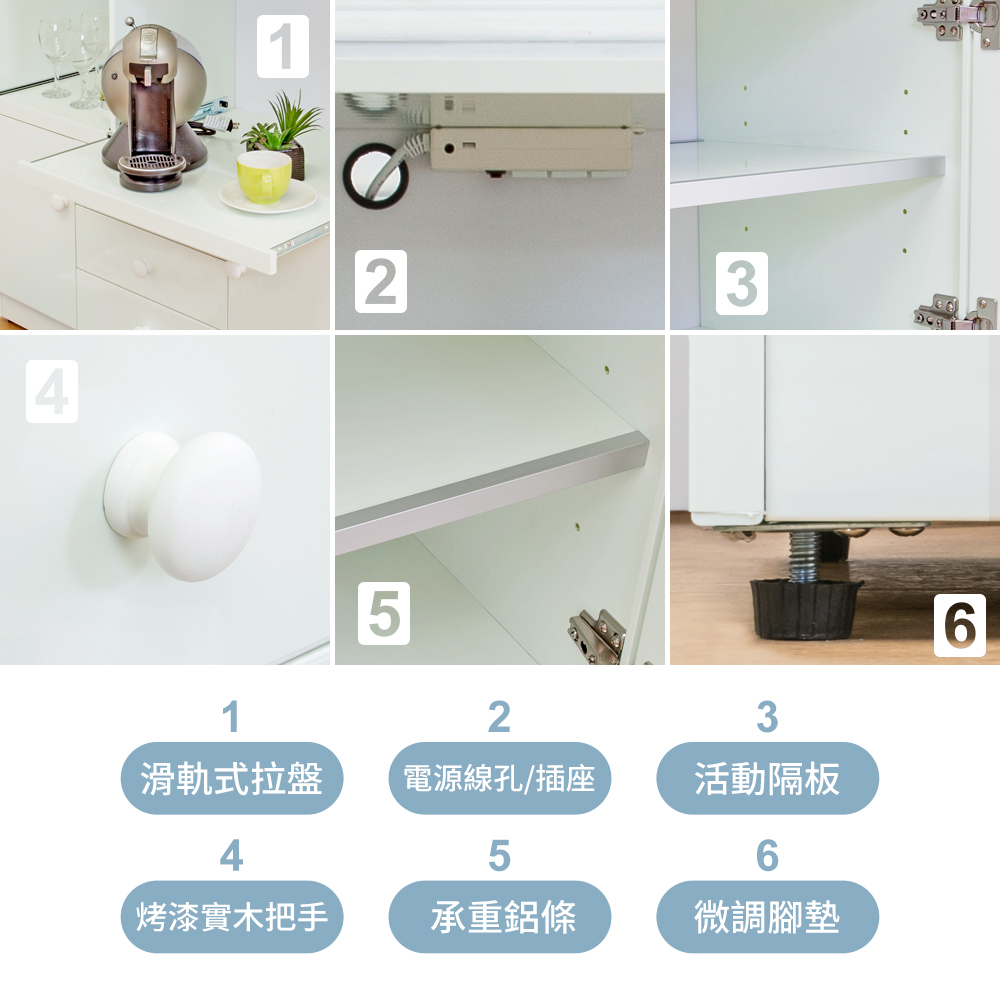 1

2

3

4

5

6

1
滑軌式拉盤

2
電源線孔/插座

3
活動隔板

4
烤漆實木把手

5
承重鋁條

6
微調腳墊