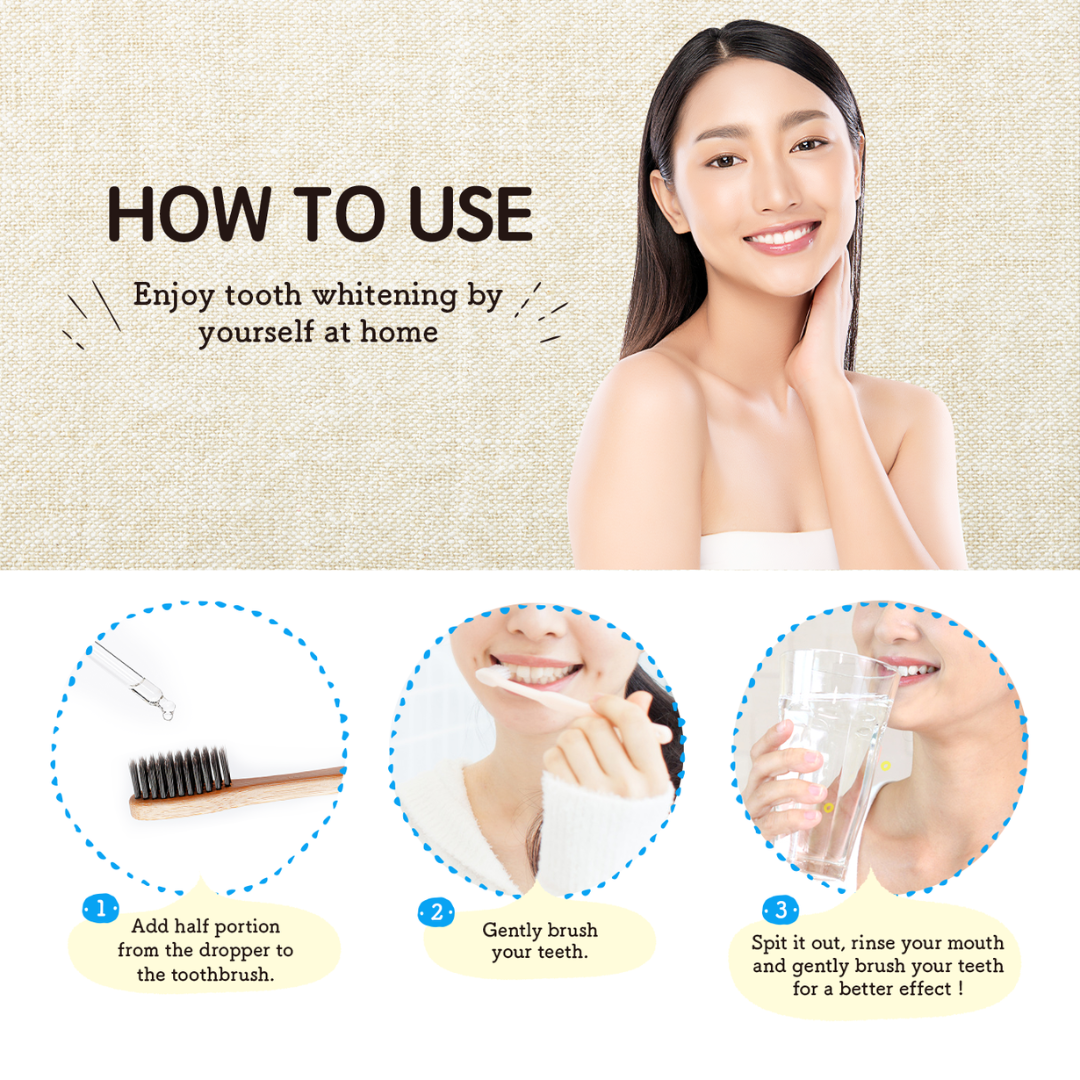 HOW TO USE

Enjoy tooth whitening by yourself at home

1 Add half portion from the dropper to the toothbrush.

2 Gently brush your teeth.

3 Spit it out, rinse your mouth and gently brush your teeth for a better effect !