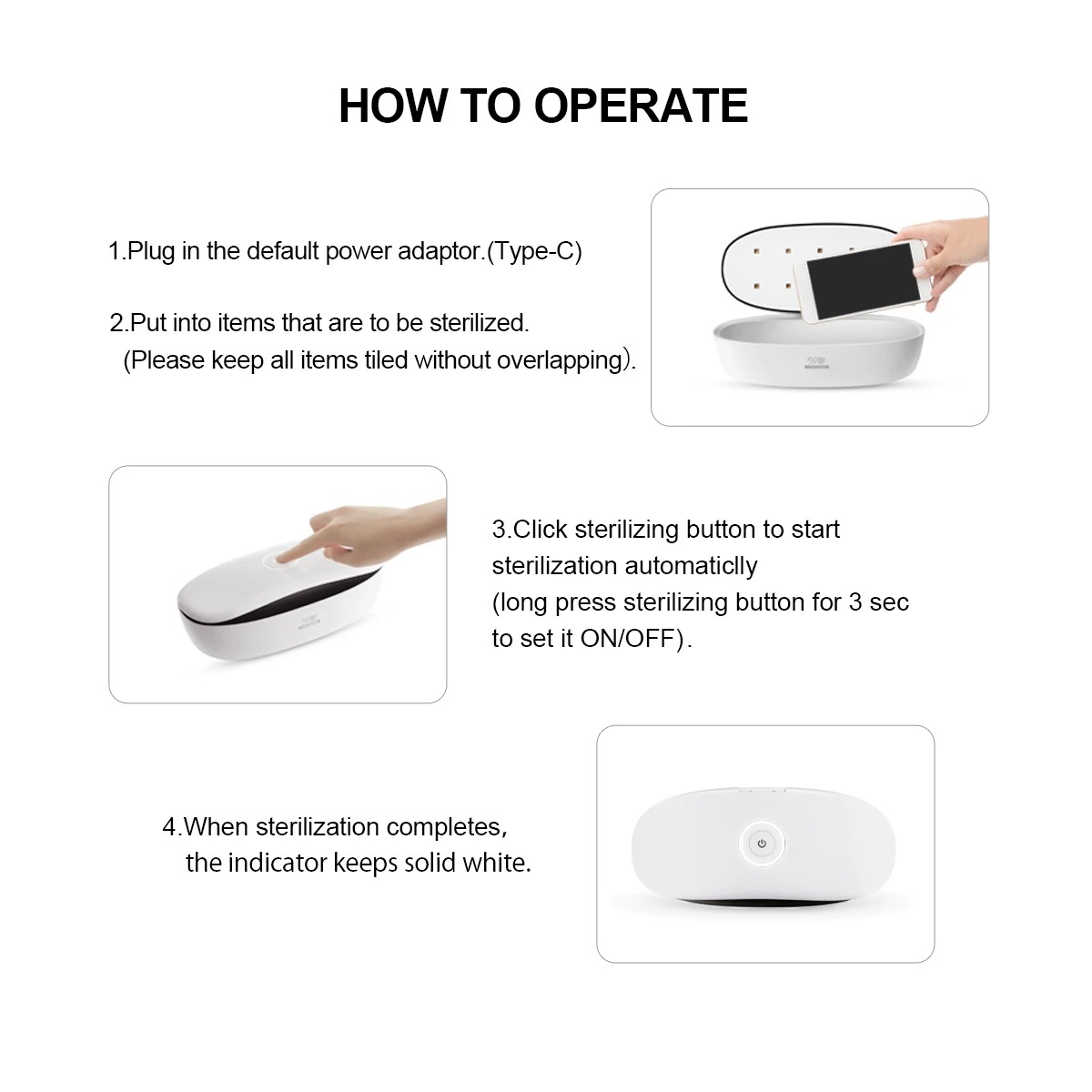 HOW TO OPERATE

1.Plug in the default power adaptor.(Type-C)

2.Put into items that are to be sterilized.
(Please keep all items tiled without overlapping).

3.Click sterilizing button to start sterilization automaticlly
(long press sterilizing button for 3 sec to set it ON/OFF).

4.When sterilization completes,
the indicator keeps solid white.