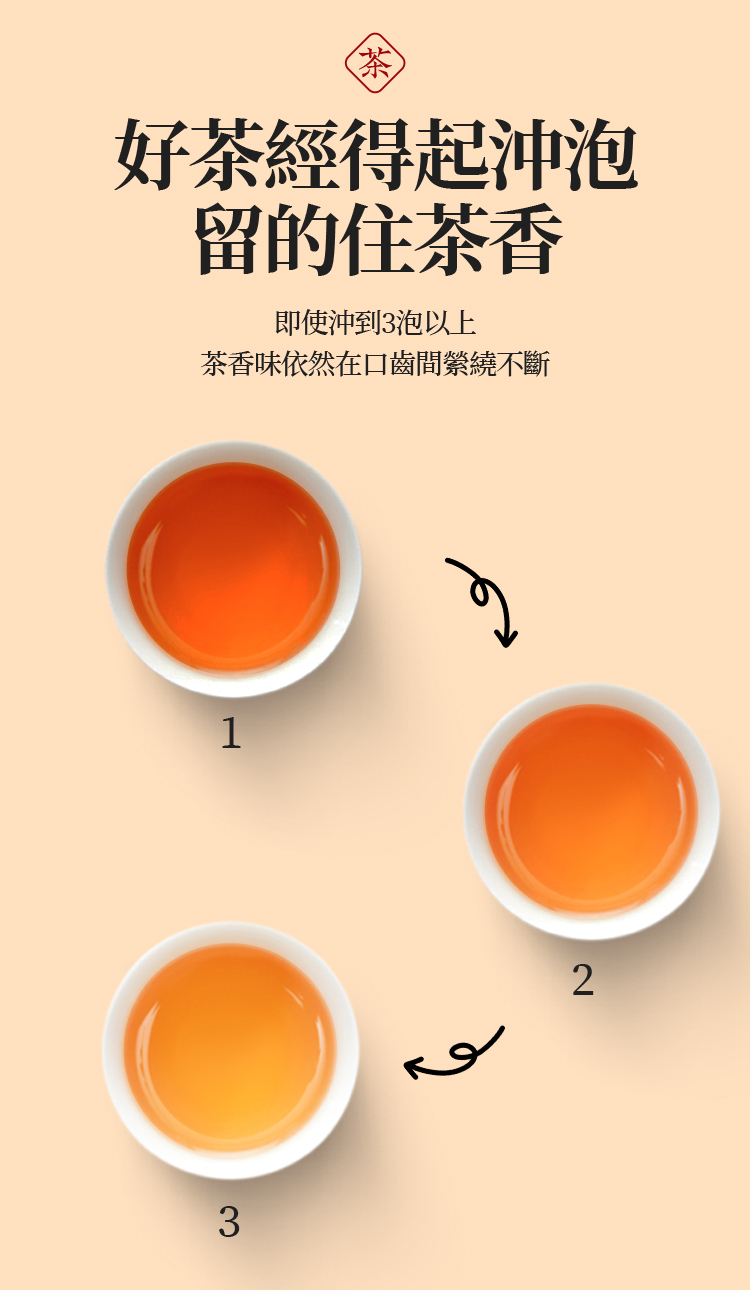 茶

好茶經得起沖泡
留的住茶香

即使沖到3泡以上
茶香味依然在口齒間縈繞不斷

1

2

3