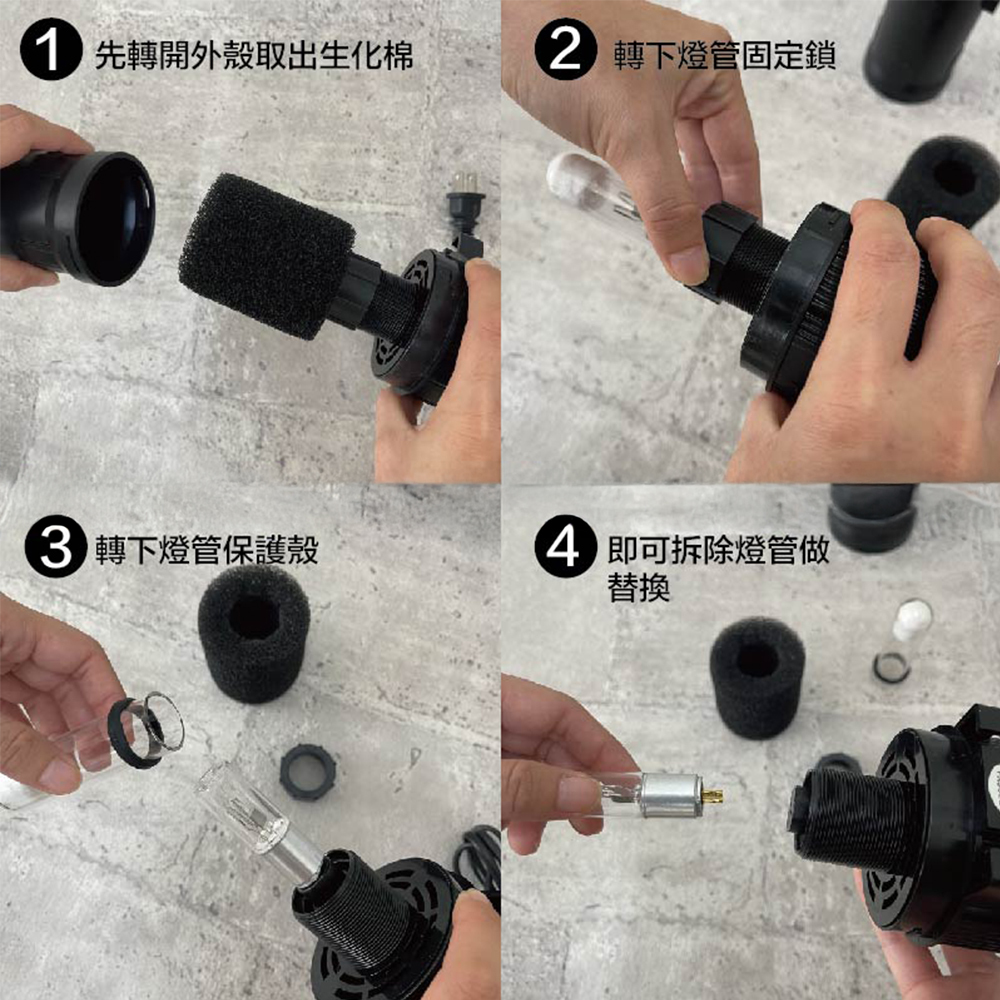 1 先轉開外殼取出生化棉

2 轉下燈管固定鎖

3 轉下燈管保護殼

4 即可拆除燈管做替換