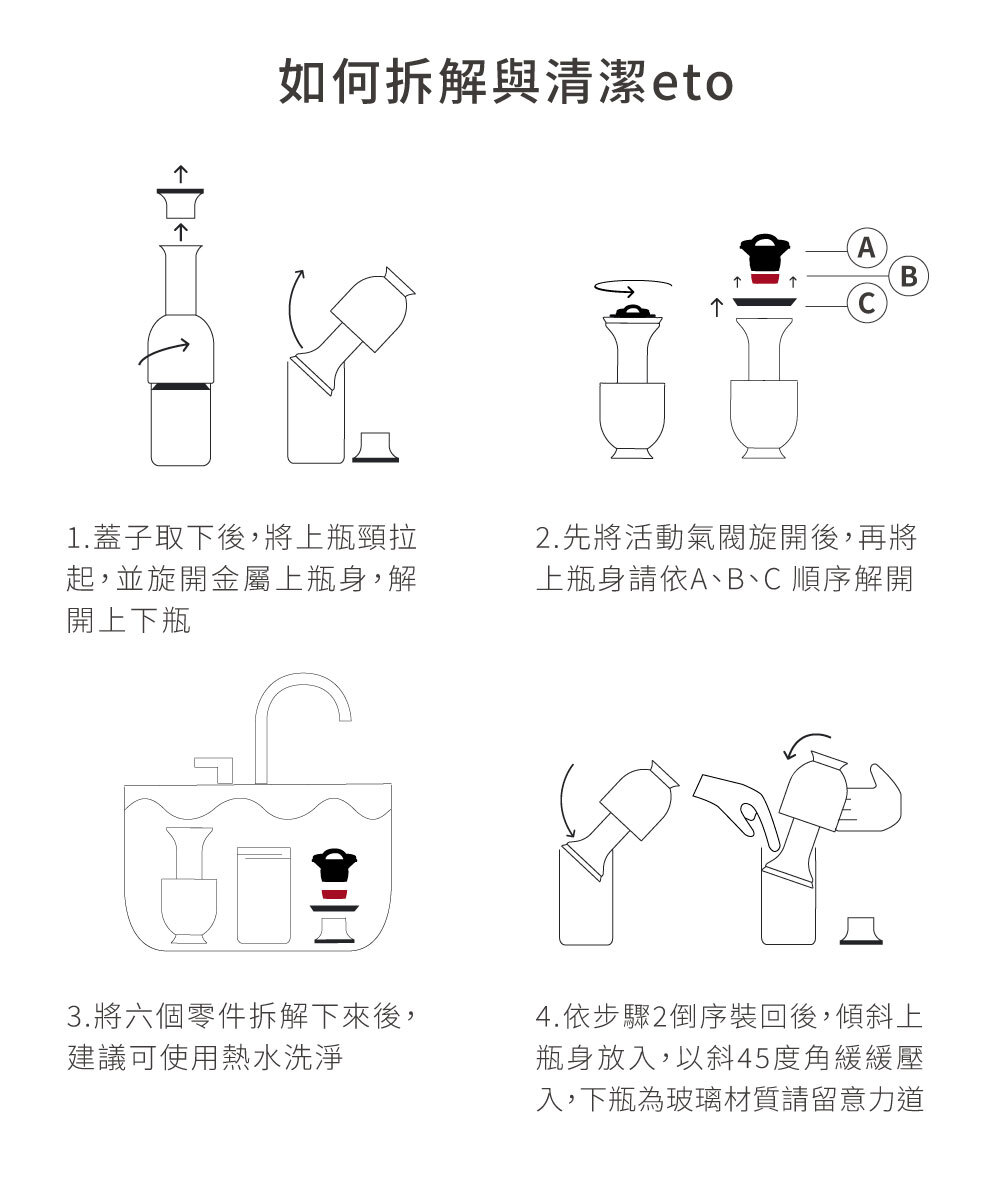 如何拆解與清潔eto

A
B
C

1.蓋子取下後，將上瓶頸拉起，並旋開金屬上瓶身，解開上下瓶

2.先將活動氣閥旋開後，再將上瓶身請依A、B、C 順序解開

3.將六個零件拆解下來後，建議可使用熱水洗淨

4.依步驟2倒序裝回後，傾斜上瓶身放入，以斜45度角緩緩壓入，下瓶為玻璃材質請留意力道