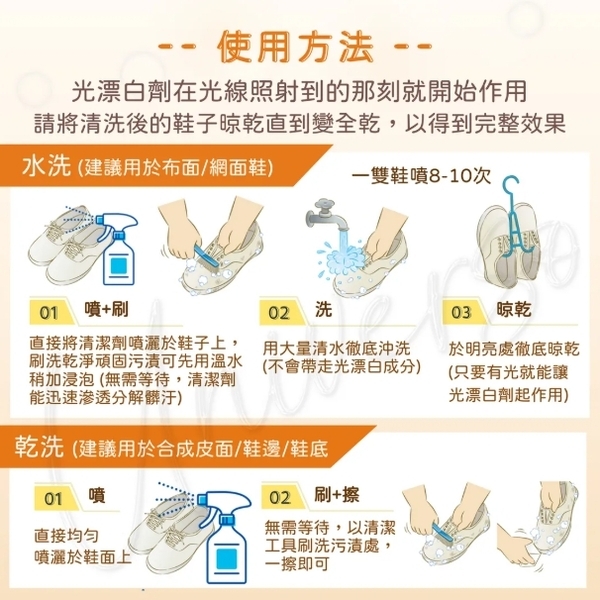 -- 使用方法 --

光漂白劑在光線照射到的那刻就開始作用
請將清洗後的鞋子晾乾直到變全乾，以得到完整效果

水洗 (建議用於布面/網面鞋)

一雙鞋噴8-10次

01 噴+刷

直接將清潔劑噴灑於鞋子上，刷洗乾淨頑固污漬可先用溫水稍加浸泡 (無需等待，清潔劑能迅速滲透分解髒汙)

02 洗

用大量清水徹底沖洗 (不會帶走光漂白成分)

03 晾乾

於明亮處徹底晾乾 (只要有光就能讓光漂白劑起作用)

乾洗 (建議用於合成皮面/鞋邊/鞋底

01 噴

直接均勻噴灑於鞋面上

02 刷+擦

無需等待，以清潔工具刷洗污漬處，一擦即可