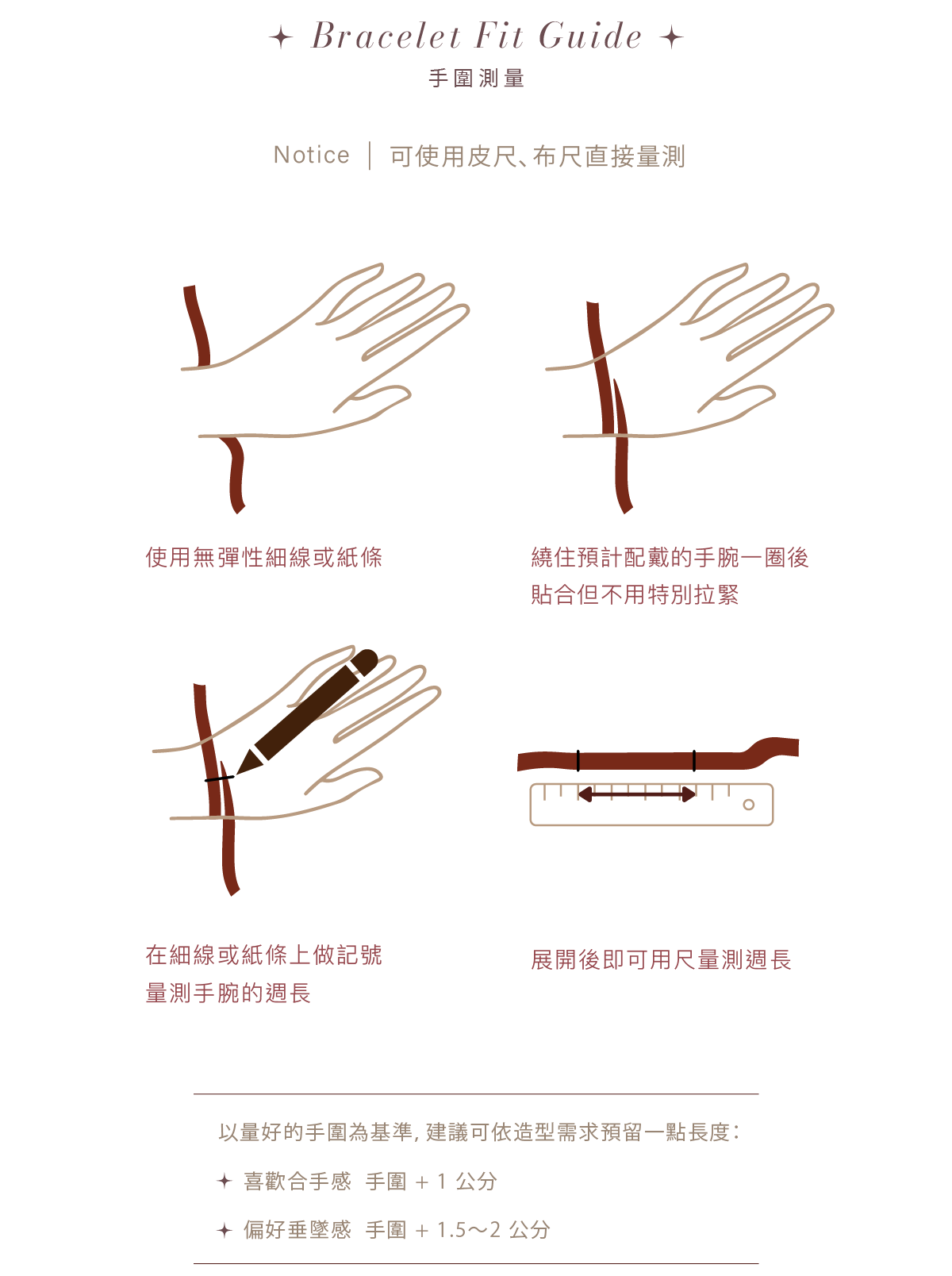 ✦ Bracelet Fit Guide ✦
手圍測量

Notice ｜ 可使用皮尺、布尺直接量測

使用無彈性細線或紙條

繞住預計配戴的手腕一圈後
貼合但不用特別拉緊

在細線或紙條上做記號
量測手腕的週長

展開後即可用尺量測週長

以量好的手圍為基準, 建議可依造型需求預留一點長度:

✦ 喜歡合手感 手圍 + 1 公分

✦ 偏好垂墜感 手圍 + 1.5～2 公分