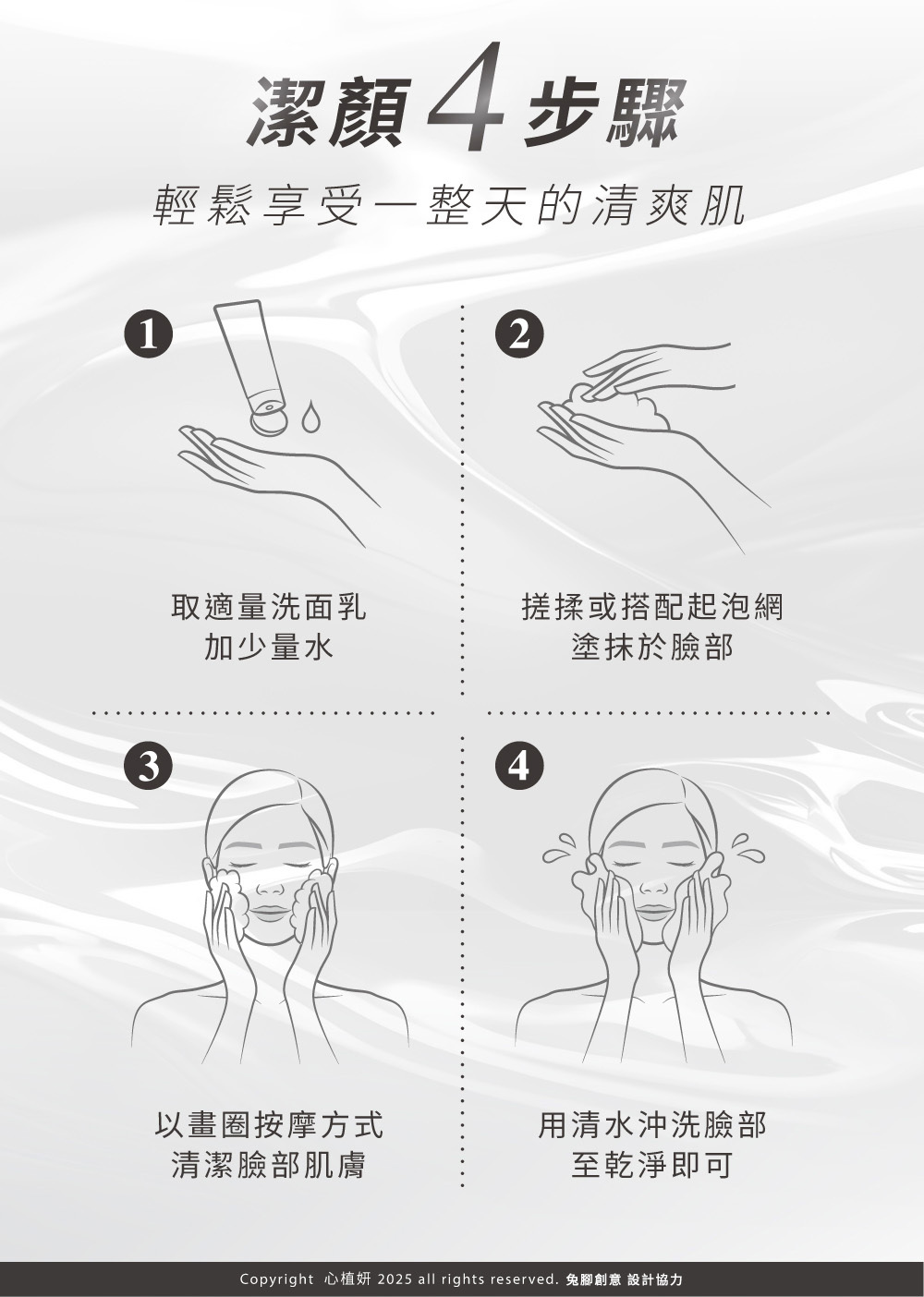 潔顏 4 步驟

輕鬆享受一整天的清爽肌

1

取適量洗面乳
加少量水

2

搓揉或搭配起泡網
塗抹於臉部

3

以畫圈按摩方式
清潔臉部肌膚

4

用清水沖洗臉部
至乾淨即可

Copyright 心植妍 2025 all rights reserved. 兔腳創意 設計協力