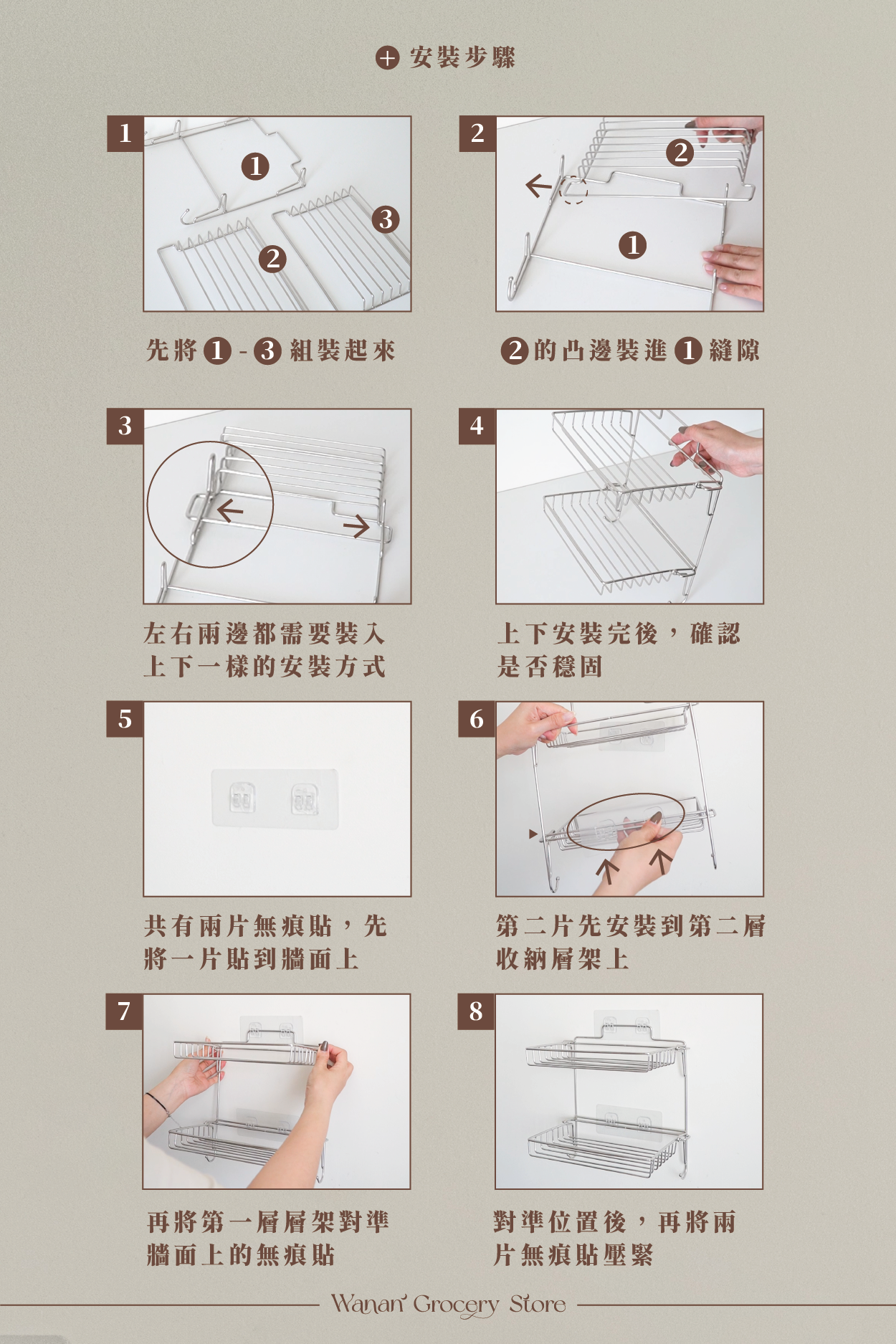 安裝步驟

1

1 3 2

先將 1 - 3 組裝起來

2

2 1

2 的凸邊裝進 1 縫隙

3

左右兩邊都需要裝入上下一樣的安裝方式

4

上下安裝完後，確認是否穩固

5

共有兩片無痕貼，先將一片貼到牆面上

6

第二片先安裝到第二層收納層架上

7

再將第一層層架對準牆面上的無痕貼

8

對準位置後，再將兩片無痕貼壓緊

Wanan Grocery Store