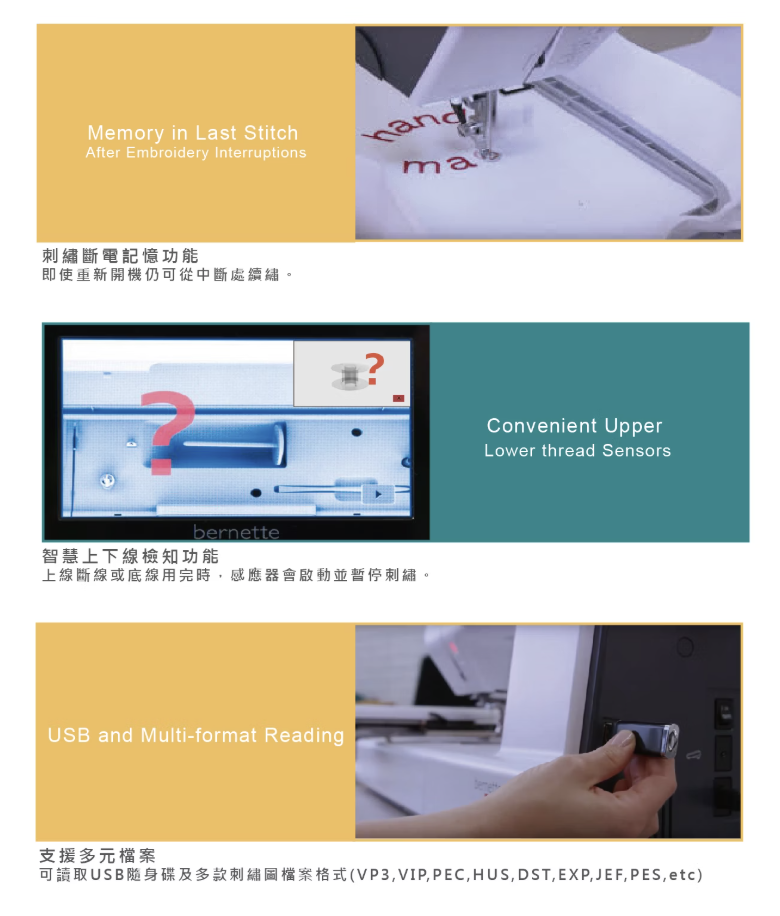 Memory in Last Stitch
After Embroidery Interruptions

hand
ma

刺繡斷電記憶功能
即使重新開機仍可從中斷處續繡。

?

?

bernette

Convenient Upper
Lower thread Sensors

智慧上下線檢知功能
上線斷線或底線用完時，感應器會啟動並暫停刺繡。

USB and Multi-format Reading

支援多元檔案
可讀取USB隨身碟及多款刺繡圖檔案格式(VP3,VIP,PEC,HUS,DST,EXP,JEF,PES,etc)