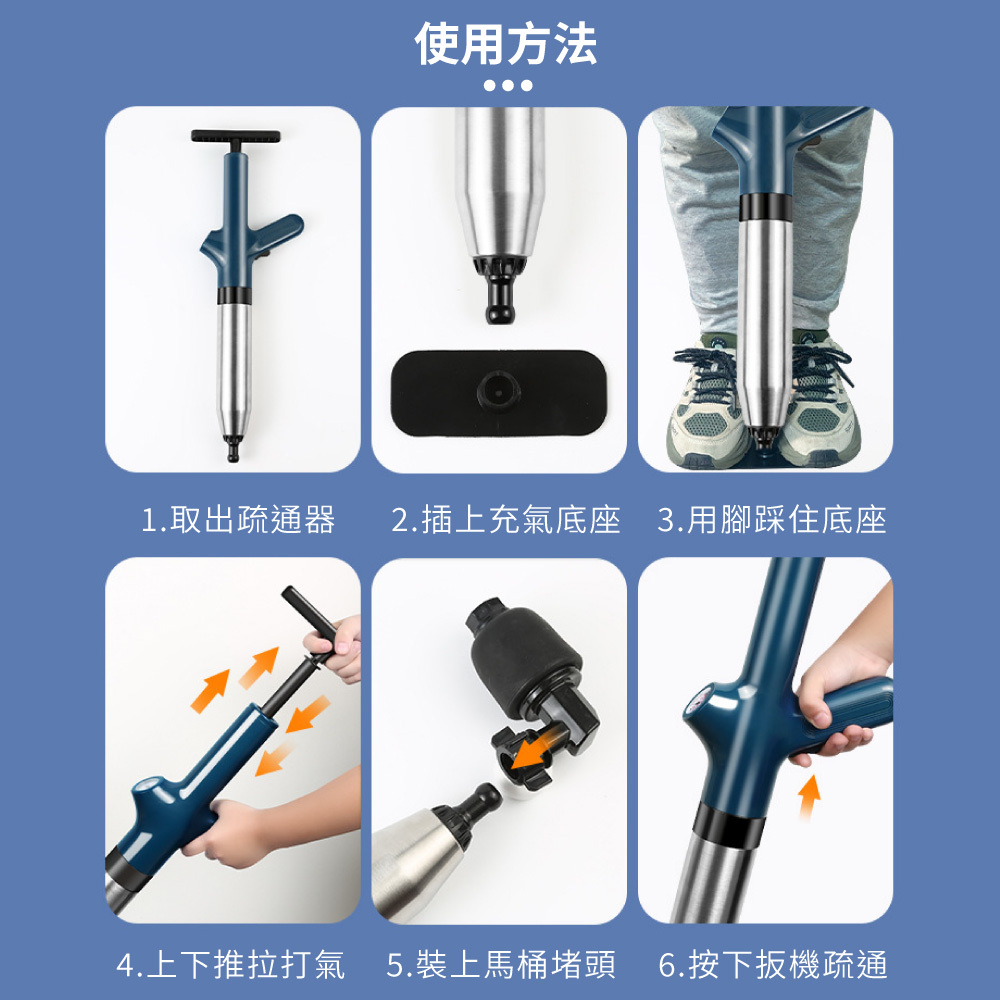 使用方法

1.取出疏通器

2.插上充氣底座

3.用腳踩住底座

4.上下推拉打氣

5.裝上馬桶堵頭

6.按下扳機疏通