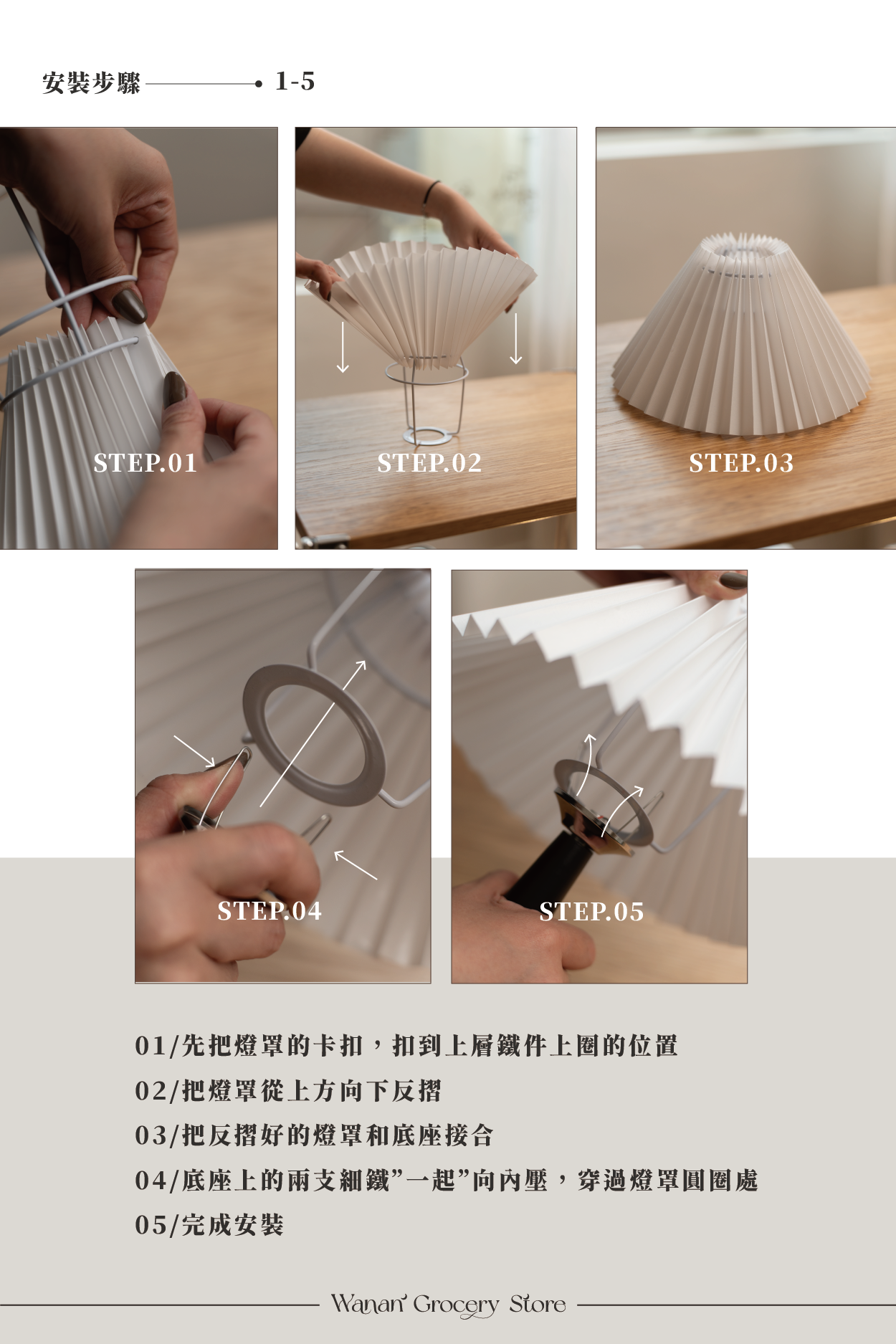 安裝步驟 1-5

STEP.01

STEP.02

STEP.03

STEP.04

STEP.05

01/先把燈罩的卡扣，扣到上層鐵件上圈的位置

02/把燈罩從上方向下反摺

03/把反摺好的燈罩和底座接合

04/底座上的兩支細鐵”一起”向內壓，穿過燈罩圓圈處

05/完成安裝

Wanan Grocery Store