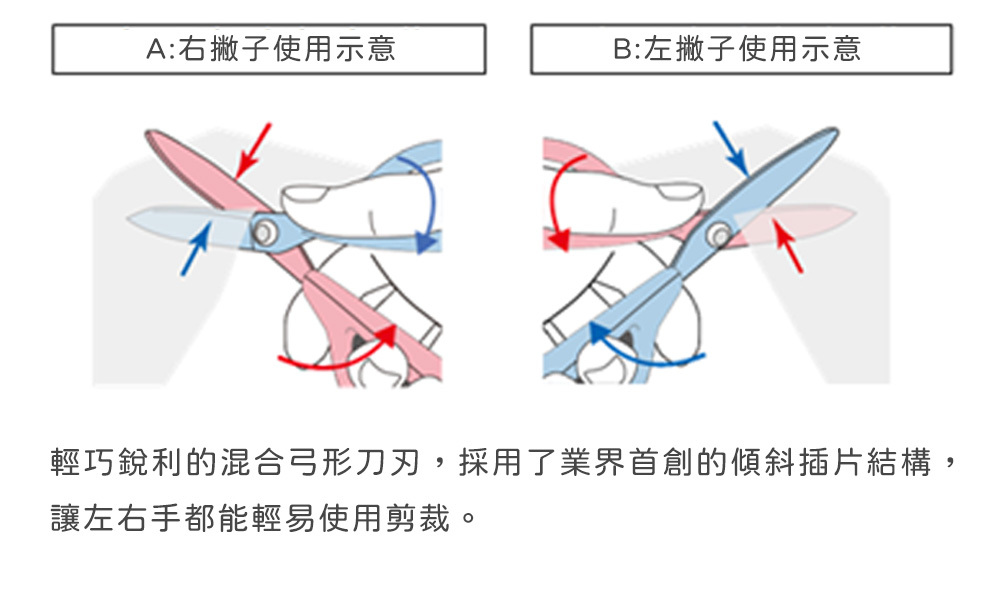 A:右撇子使用示意

B:左撇子使用示意

輕巧銳利的混合弓形刀刃，採用了業界首創的傾斜插片結構，讓左右手都能輕易使用剪裁。