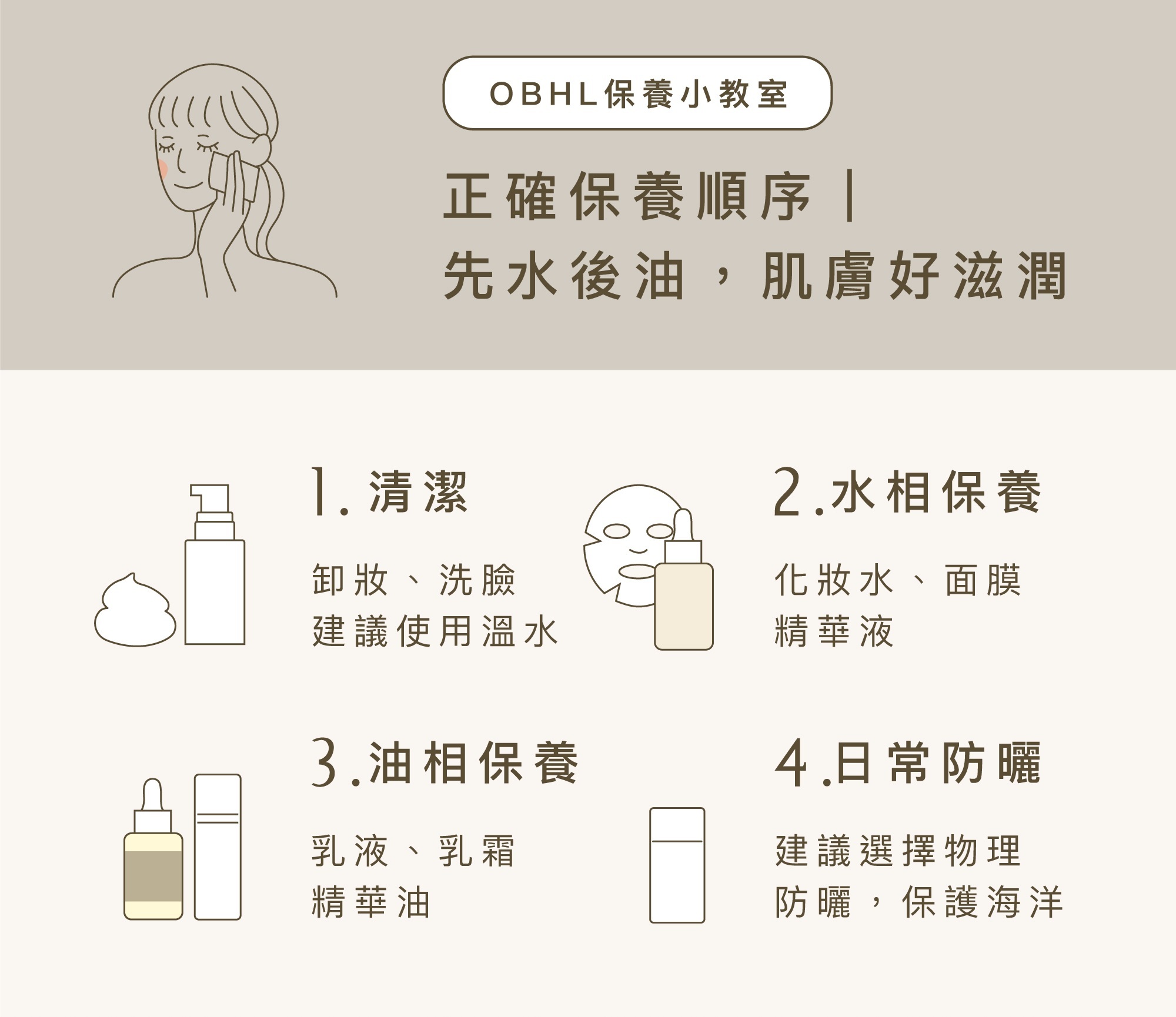 OBHL保養小教室

正確保養順序｜
先水後油，肌膚好滋潤

1. 清潔

卸妝、洗臉
建議使用溫水

2.水相保養

化妝水、面膜
精華液

3.油相保養

乳液、乳霜
精華油

4.日常防曬

建議選擇物理
防曬，保護海洋