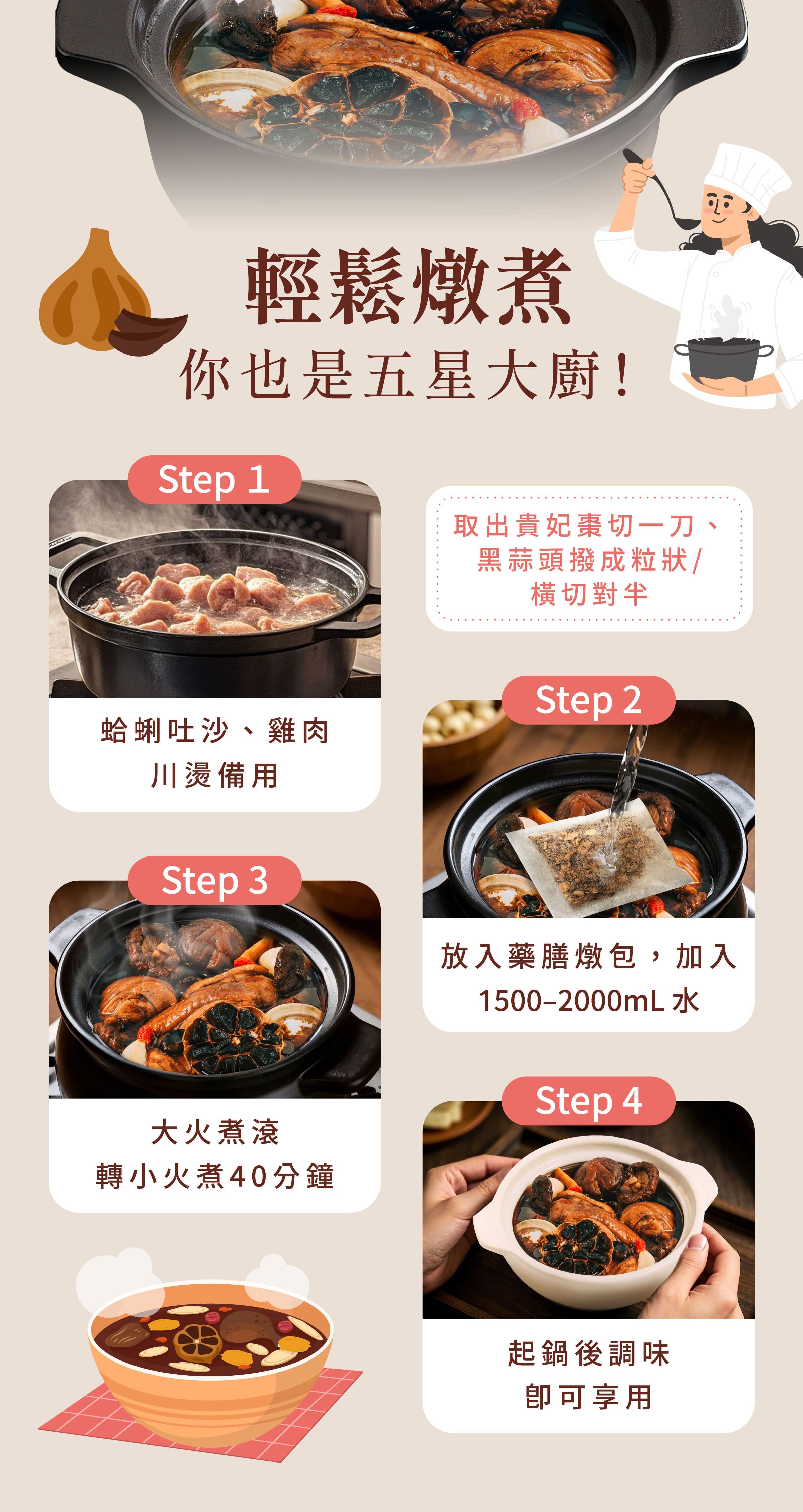 輕鬆燉煮
你也是五星大廚！

Step 1

蛤蜊吐沙、雞肉
川燙備用

取出貴妃棗切一刀、
黑蒜頭撥成粒狀/
橫切對半

Step 2

放入藥膳燉包，加入
1500–2000mL 水

Step 3

大火煮滾
轉小火煮40分鐘

Step 4

起鍋後調味
即可享用