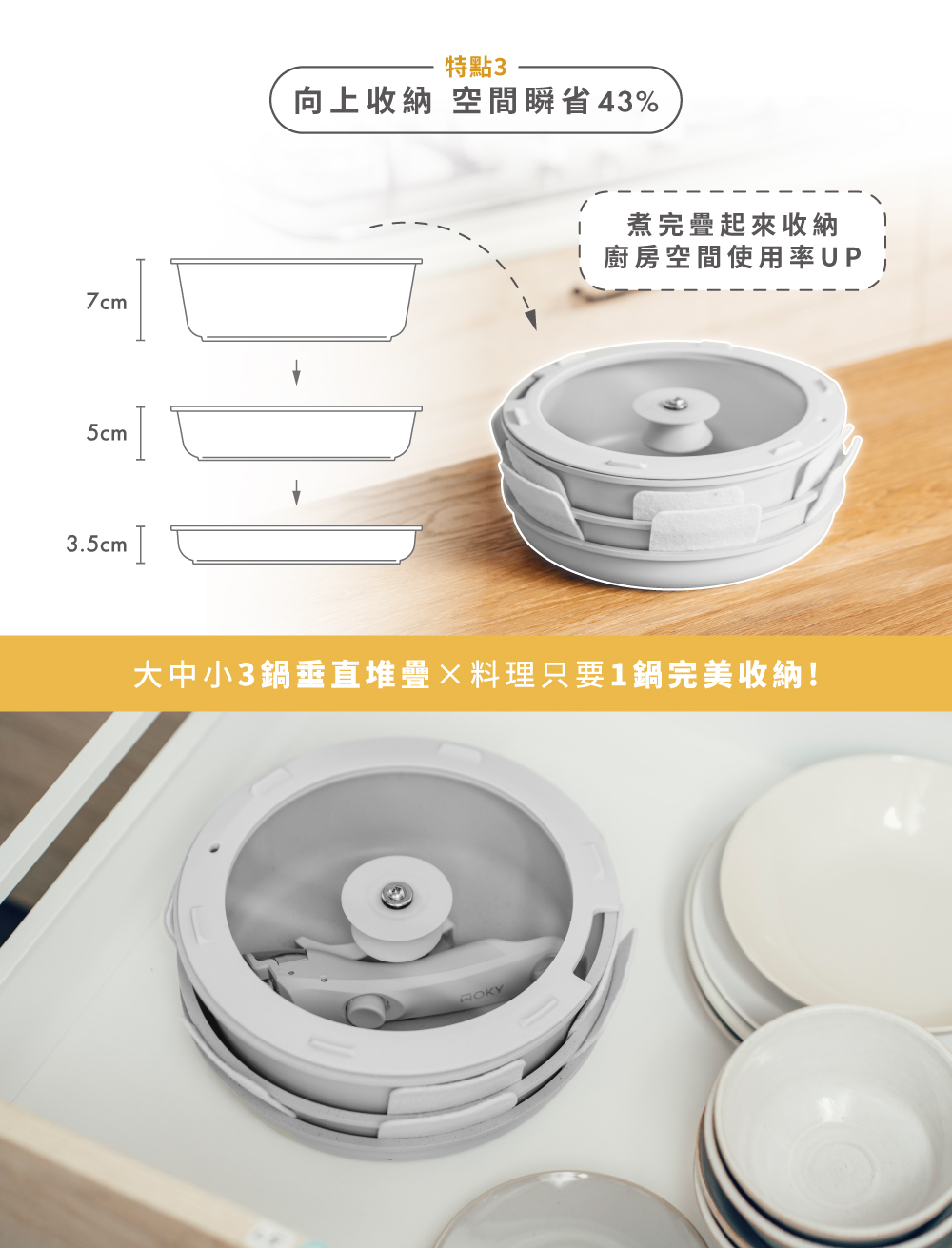 特點3
向上收納 空間瞬省43%

煮完疊起來收納
廚房空間使用率UP

7cm

5cm

3.5cm

大中小3鍋垂直堆疊×料理只要1鍋完美收納!

ROKY