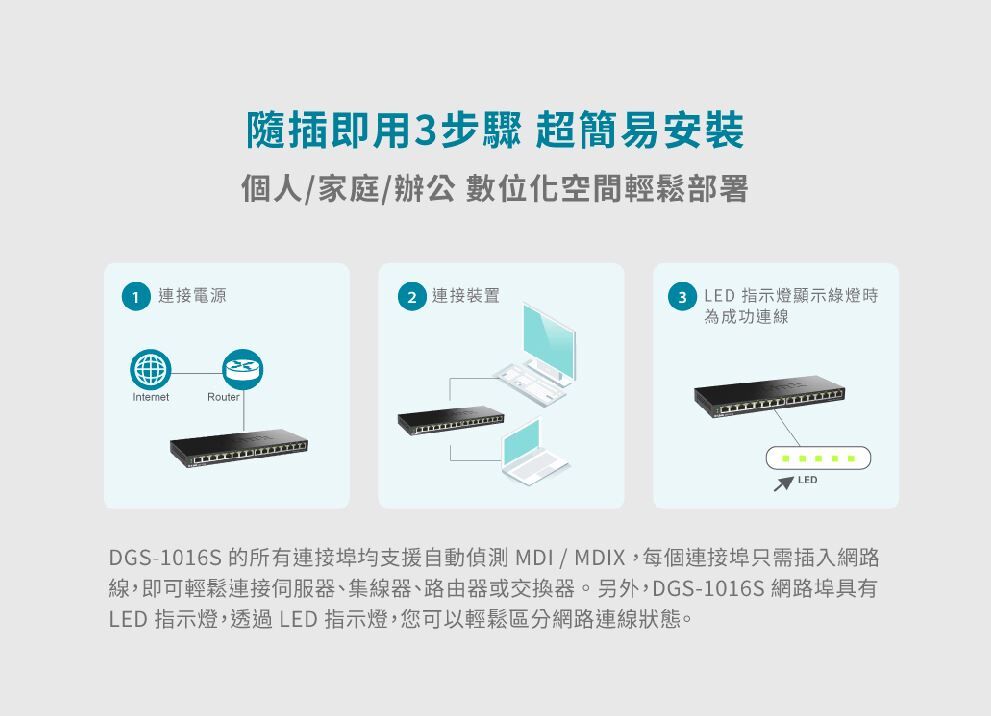 隨插即用3步驟 超簡易安裝

個人/家庭/辦公 數位化空間輕鬆部署

1 連接電源

Internet

Router

2 連接裝置

3 LED 指示燈顯示綠燈時為成功連線

LED

DGS-1016S 的所有連接埠均支援自動偵測 MDI / MDIX，每個連接埠只需插入網路線，即可輕鬆連接伺服器、集線器、路由器或交換器。另外，DGS-1016S 網路埠具有 LED 指示燈，透過 LED 指示燈，您可以輕鬆區分網路連線狀態。