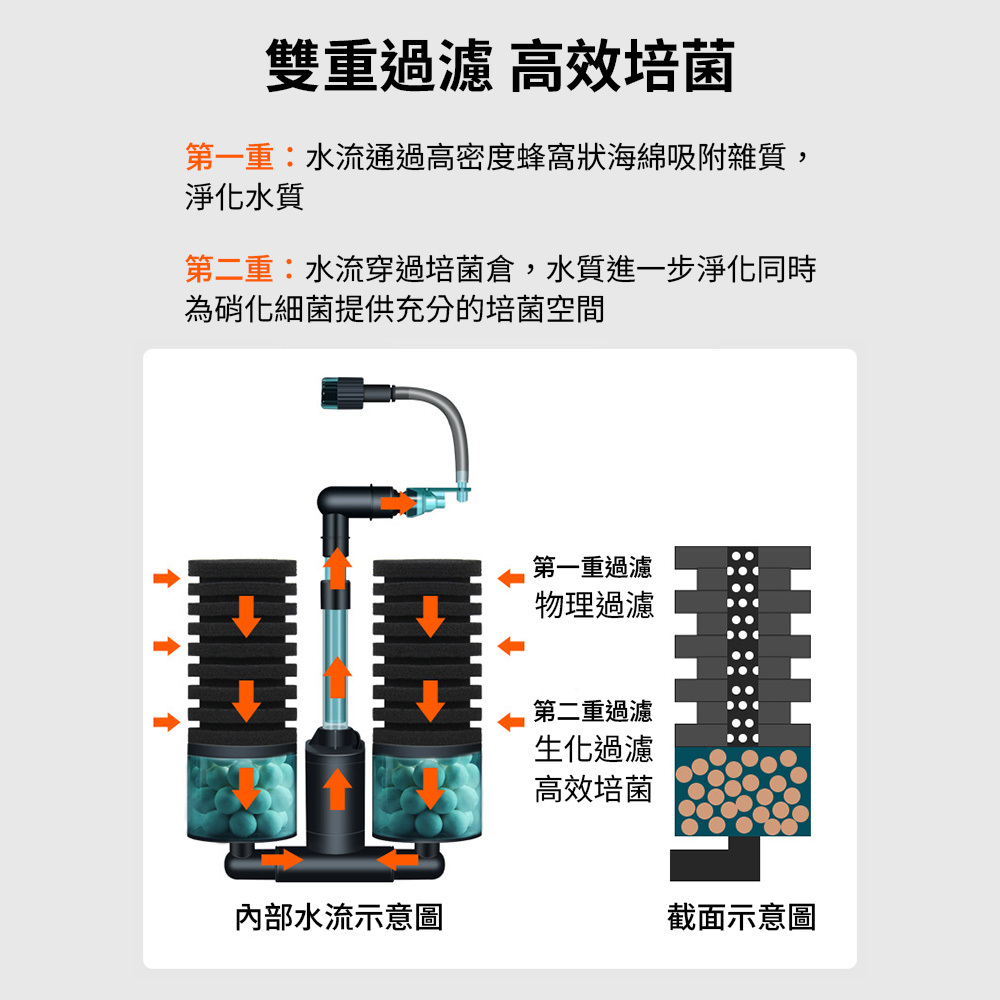 雙重過濾 高效培菌

第一重：水流通過高密度蜂窩狀海綿吸附雜質，淨化水質

第二重：水流穿過培菌倉，水質進一步淨化同時為硝化細菌提供充分的培菌空間

第一重過濾
物理過濾

第二重過濾
生化過濾
高效培菌

內部水流示意圖

截面示意圖