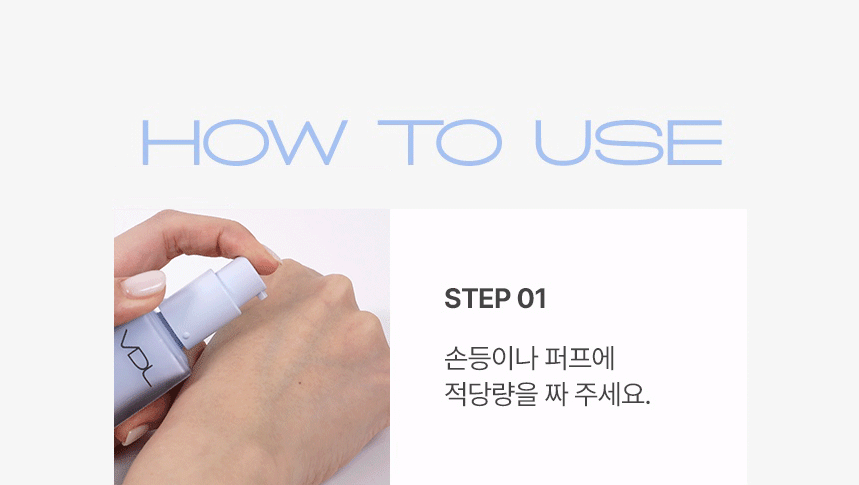 HOW TO USE

VDL

STEP 01

손등이나 퍼프에
적당량을 짜 주세요.