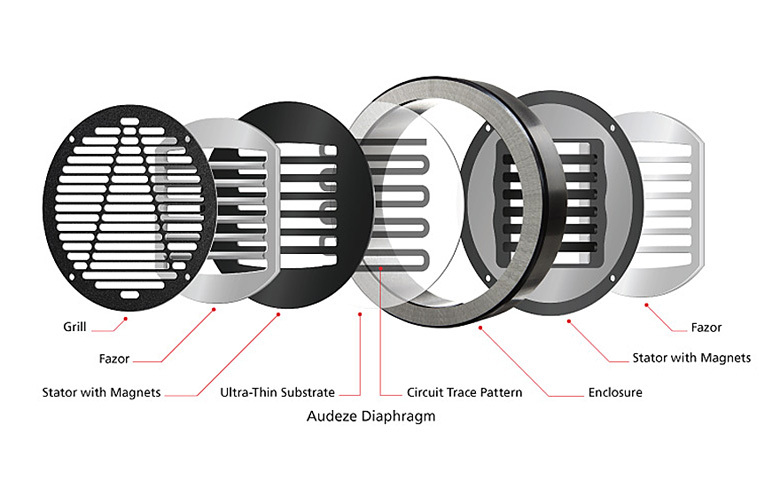 Grill

Fazor

Stator with Magnets

Ultra-Thin Substrate

Circuit Trace Pattern

Audeze Diaphragm

Enclosure

Stator with Magnets

Fazor