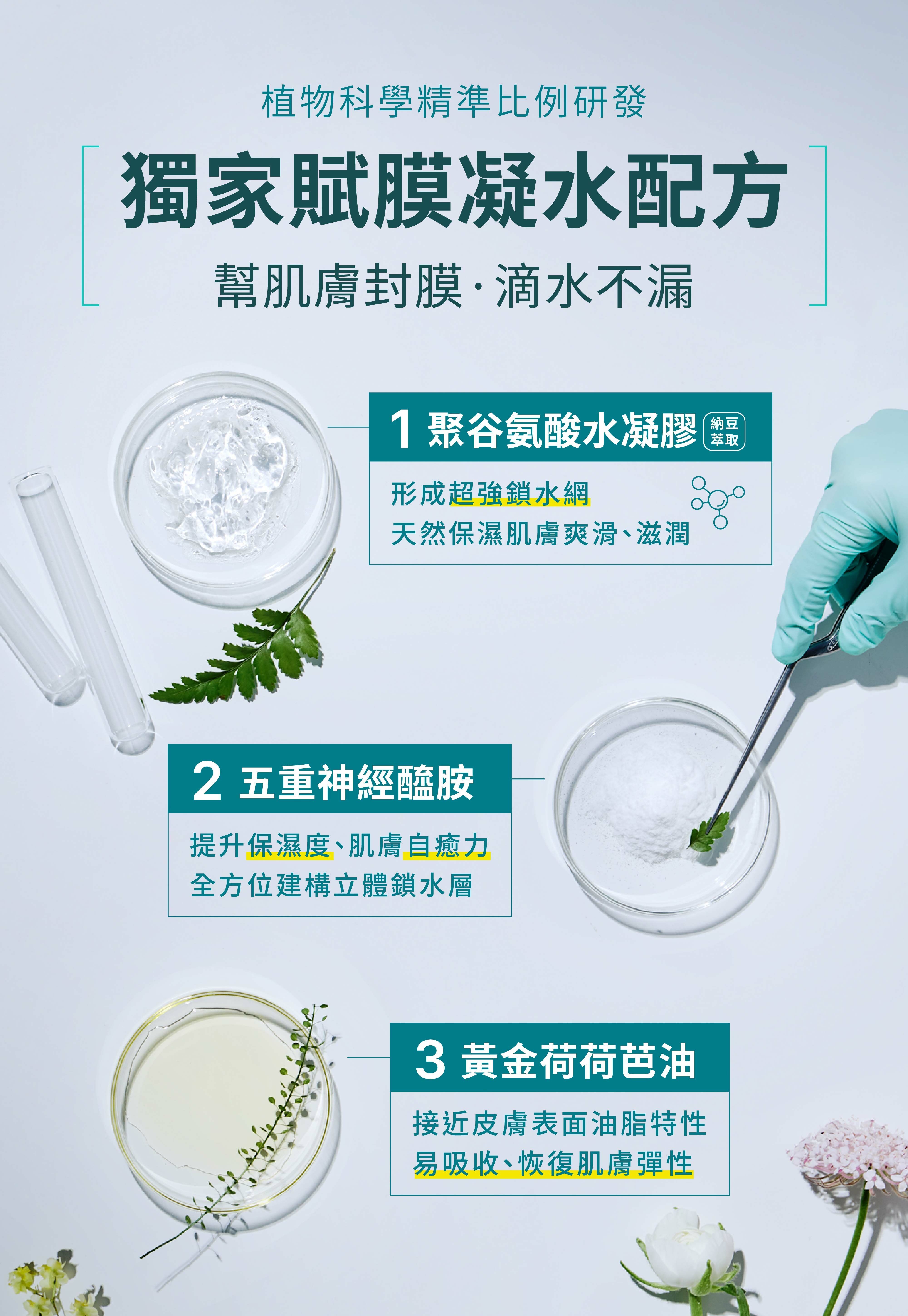 植物科學精準比例研發

獨家賦膜凝水配方

幫肌膚封膜·滴水不漏

1 聚谷氨酸水凝膠 納豆萃取

形成超強鎖水網
天然保濕肌膚爽滑、滋潤

2 五重神經醯胺

提升保濕度、肌膚自癒力
全方位建構立體鎖水層

3 黃金荷荷芭油

接近皮膚表面油脂特性
易吸收、恢復肌膚彈性