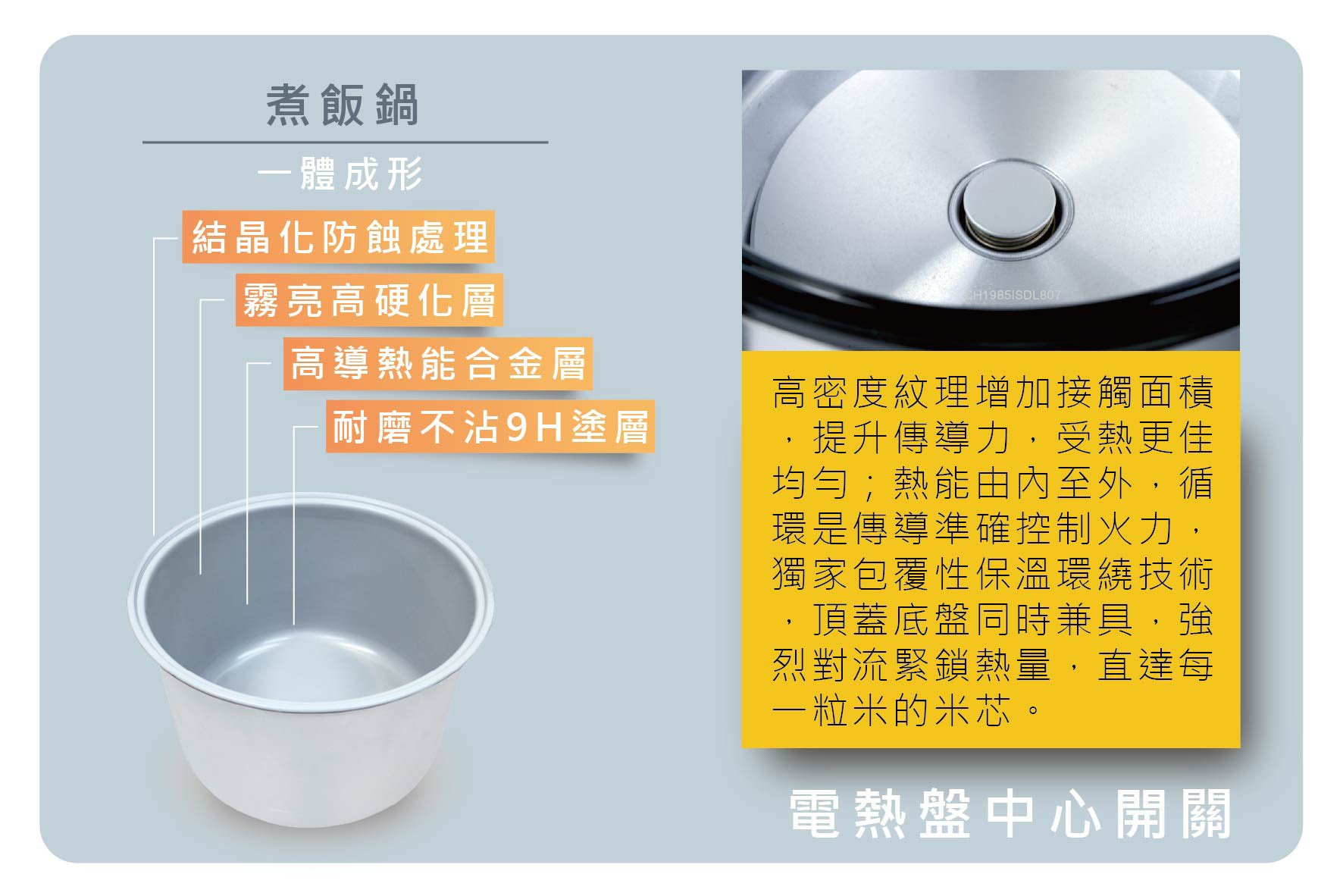 煮飯鍋

一體成形

結晶化防蝕處理

霧亮高硬化層

高導熱能合金層

耐磨不沾9H塗層

ZH1985ISDL807

高密度紋理增加接觸面積，提升傳導力，受熱更佳均勻；熱能由內至外，循環是傳導準確控制火力，獨家包覆性保溫環繞技術，頂蓋底盤同時兼具，強烈對流緊鎖熱量，直達每一粒米的米芯。

電熱盤中心開關