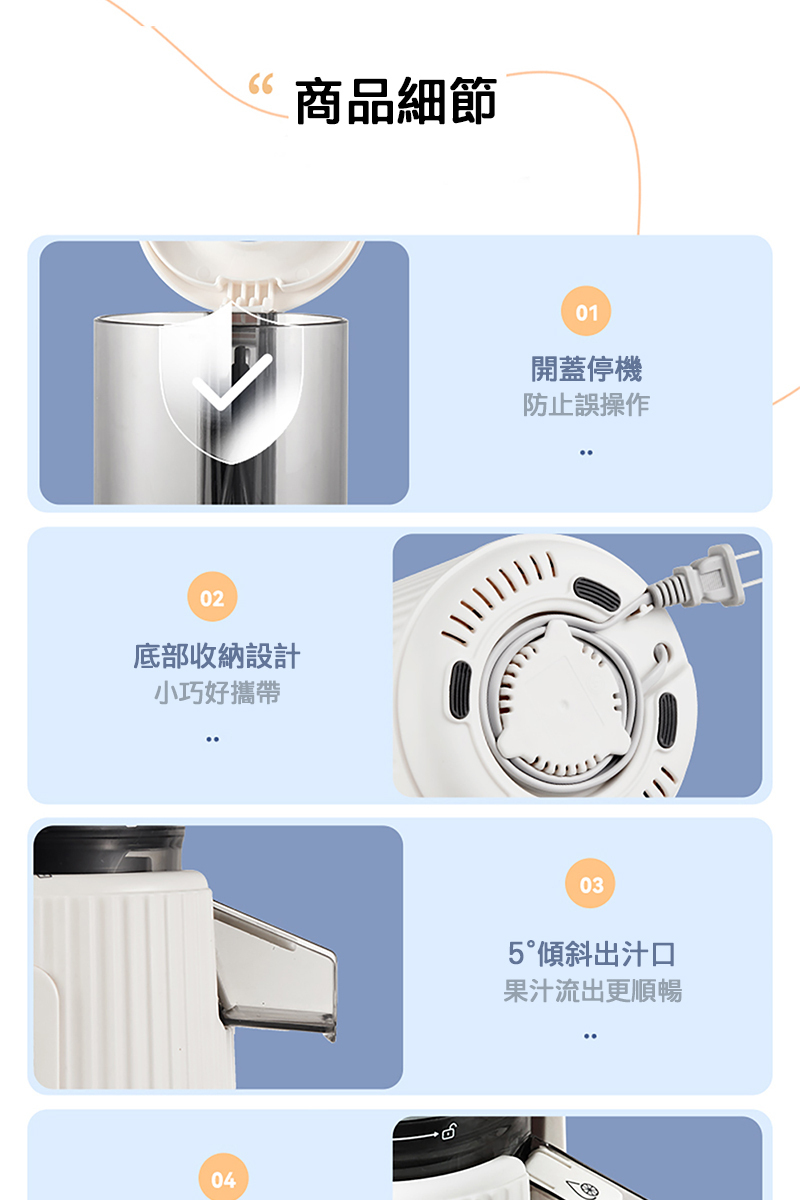 “ 商品細節

01

開蓋停機

防止誤操作

02

底部收納設計

小巧好攜帶

03

5°傾斜出汁口

果汁流出更順暢

04