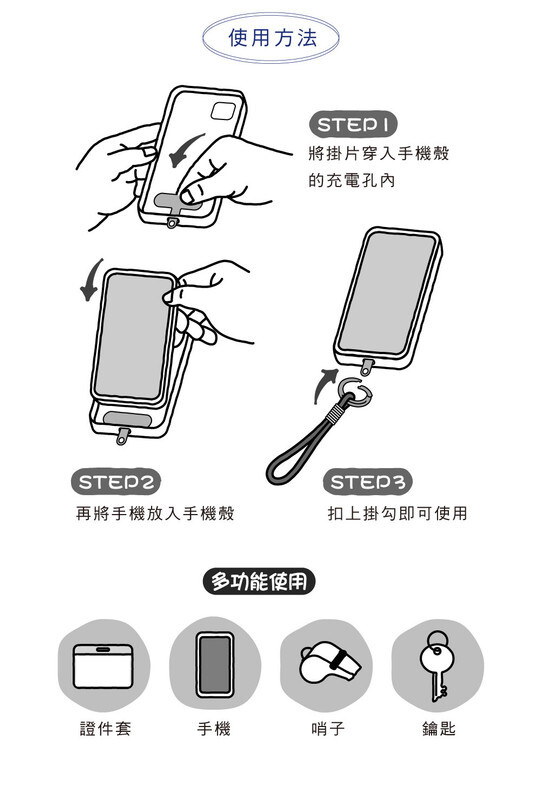 使用方法

STEP1
將掛片穿入手機殼的充電孔內

STEP2
再將手機放入手機殼

STEP3
扣上掛勾即可使用

多功能使用

證件套

手機

哨子

鑰匙