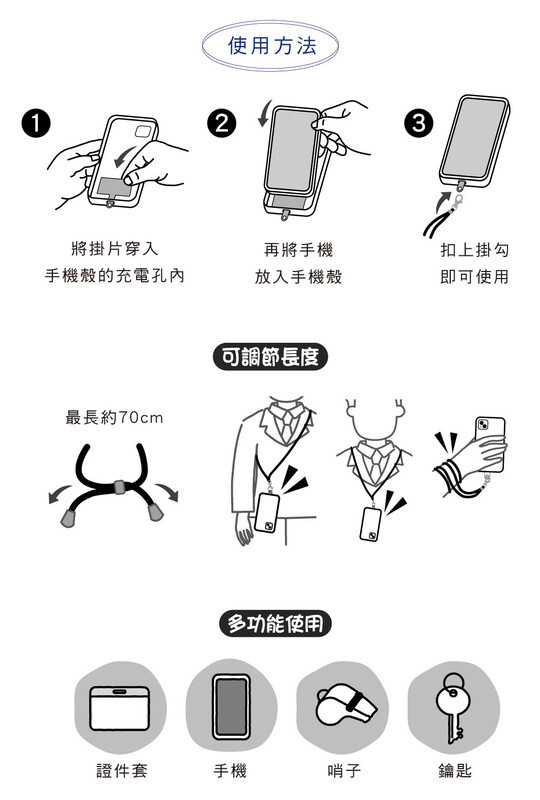 使用方法

1
將掛片穿入
手機殼的充電孔內

2
再將手機
放入手機殼

3
扣上掛勾
即可使用

可調節長度

最長約70cm

多功能使用

證件套

手機

哨子

鑰匙